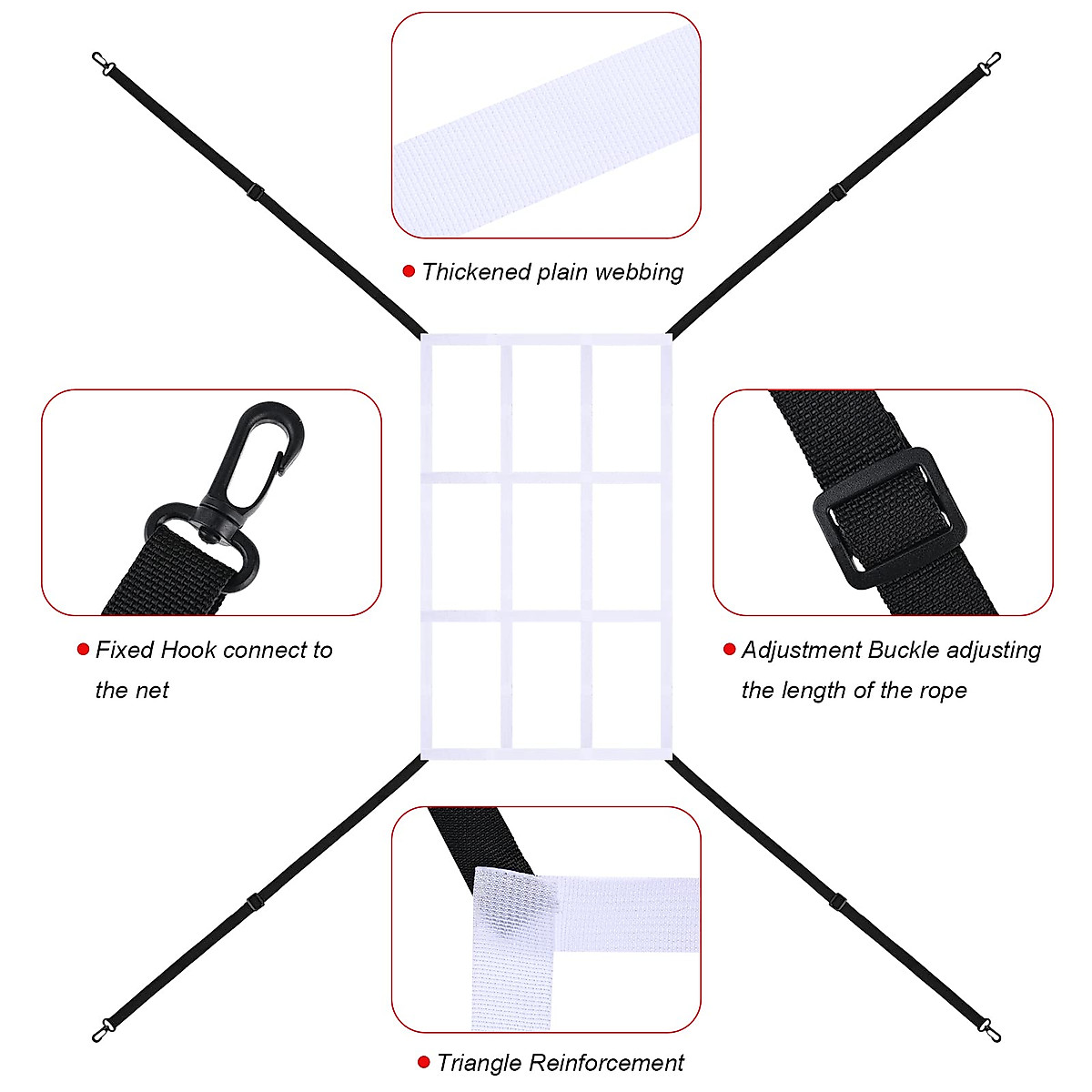 Thickened plain webbing

Fixed Hook connect to the net

Adjustment Buckle adjusting the length of the rope

Triangle Reinforcement