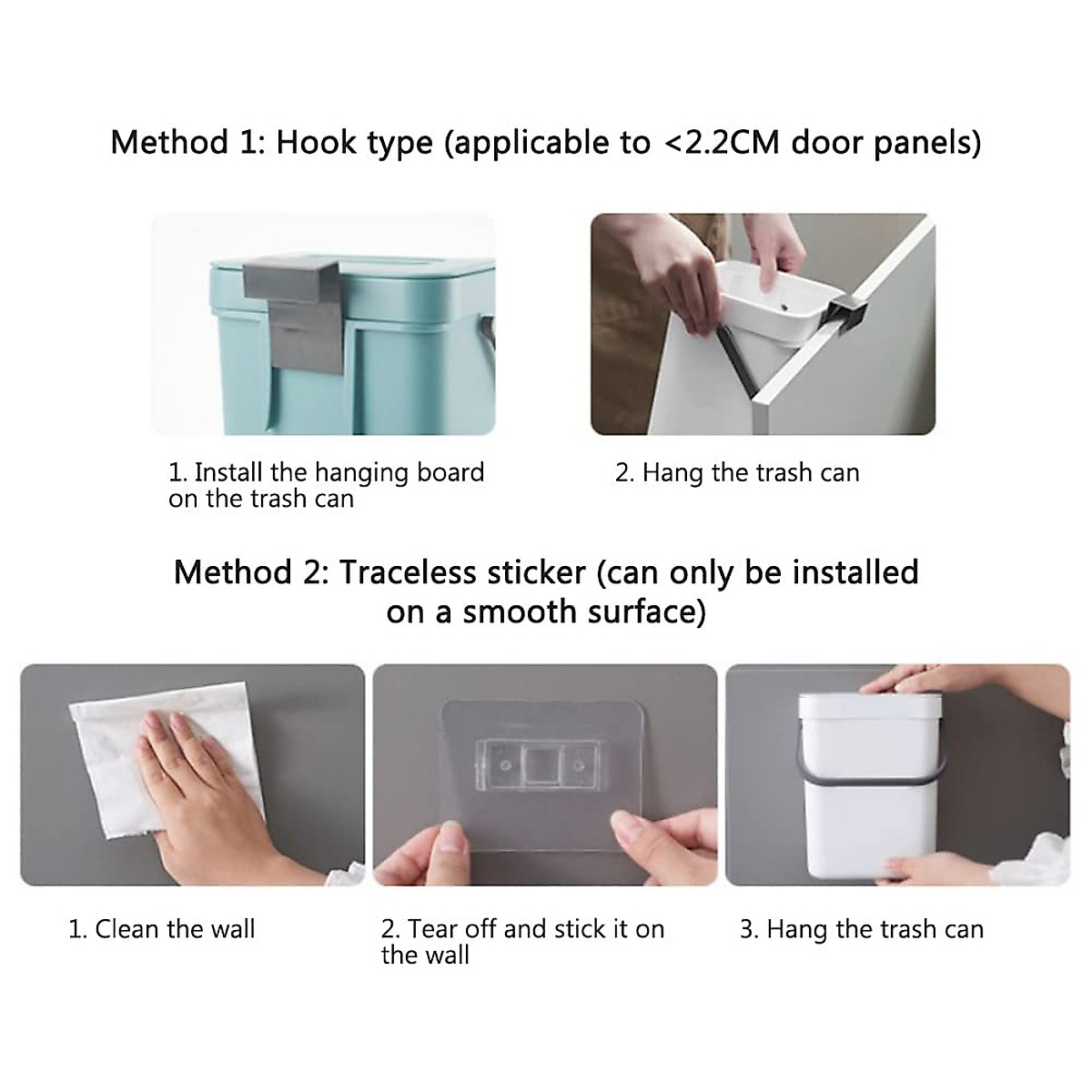 Method 1: Hook type (applicable to <2.2CM door panels)

1. Install the hanging board on the trash can

2. Hang the trash can

Method 2: Traceless sticker (can only be installed on a smooth surface)

1. Clean the wall

2. Tear off and stick it on the wall

3. Hang the trash can