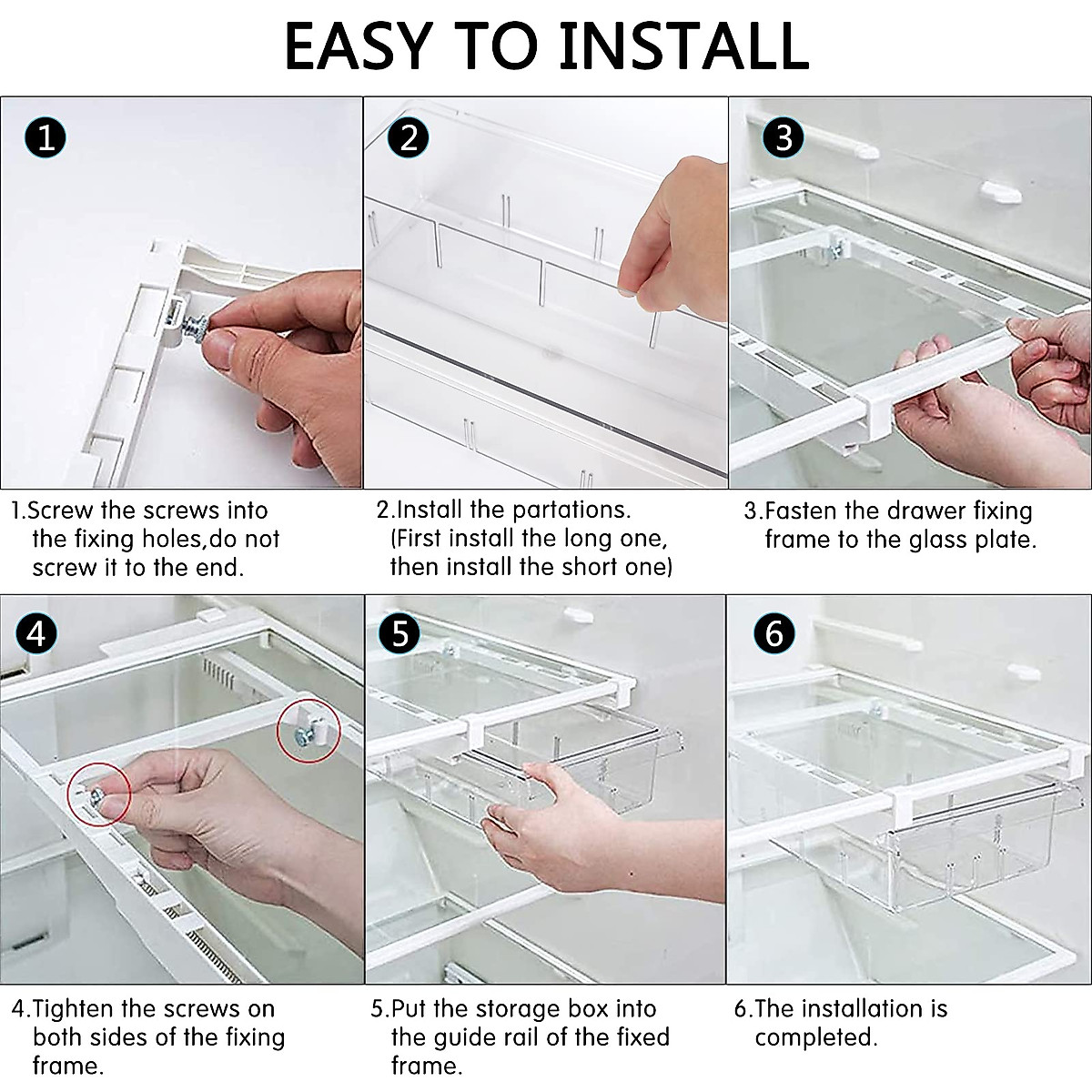 EASY TO INSTALL

1

2

3

1.Screw the screws into the fixing holes,do not screw it to the end.

2.Install the partations. (First install the long one, then install the short one)

3.Fasten the drawer fixing frame to the glass plate.

4

5

6

4.Tighten the screws on both sides of the fixing frame.

5.Put the storage box into the guide rail of the fixed frame.

6.The installation is completed.