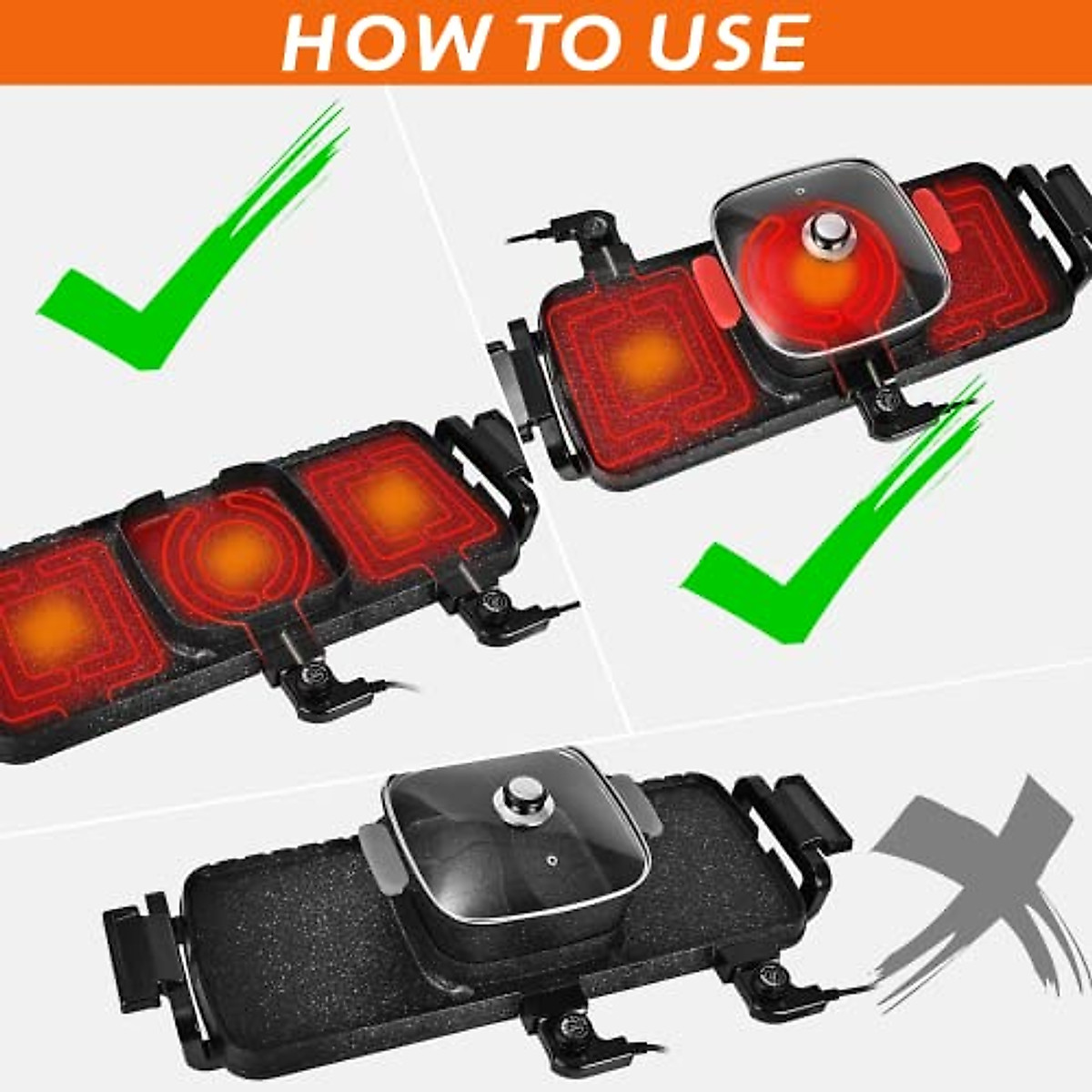 HOW TO USE