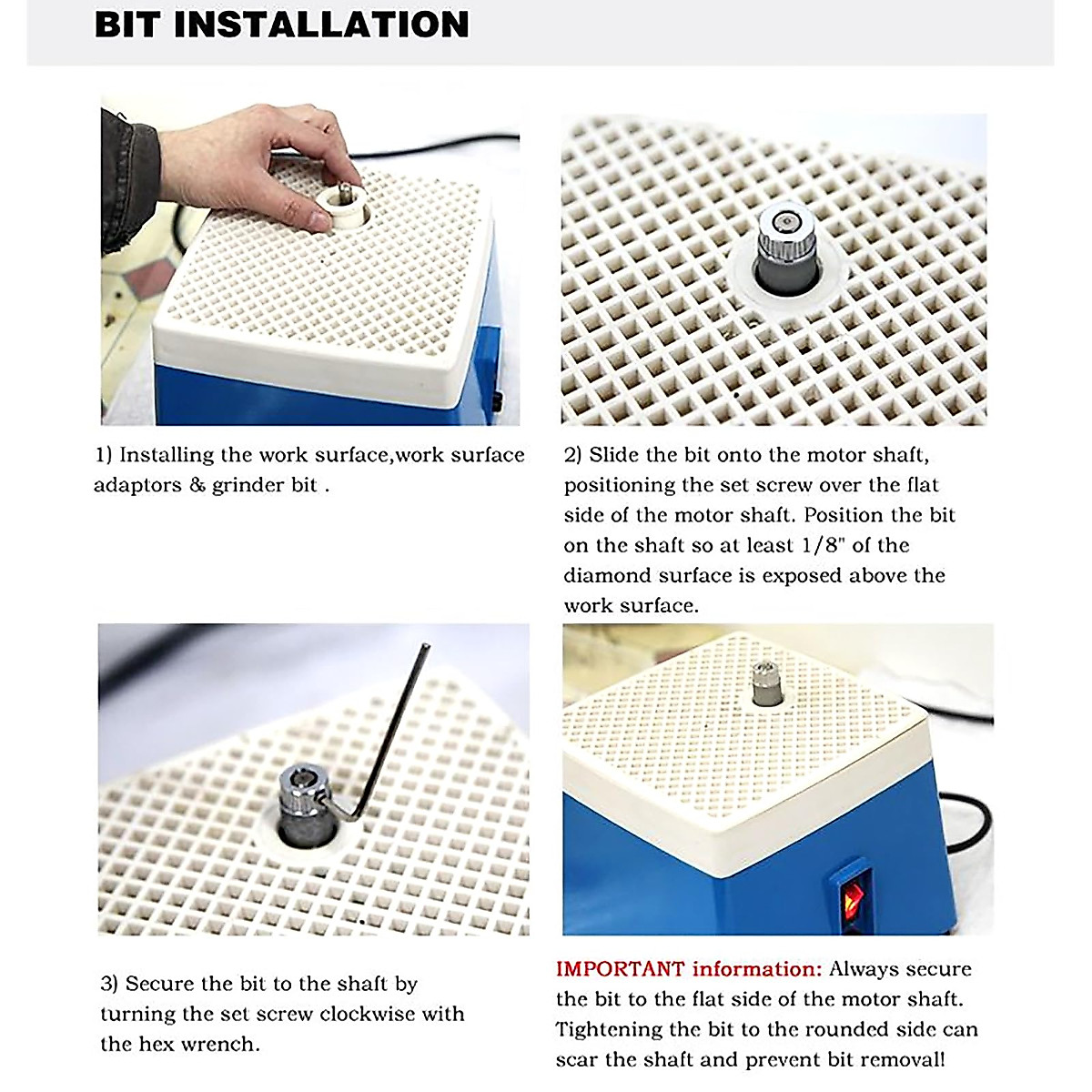 BIT INSTALLATION

1) Installing the work surface,work surface adaptors & grinder bit .

2) Slide the bit onto the motor shaft, positioning the set screw over the flat side of the motor shaft. Position the bit on the shaft so at least 1/8" of the diamond surface is exposed above the work surface.

3) Secure the bit to the shaft by turning the set screw clockwise with the hex wrench.

IMPORTANT information: Always secure the bit to the flat side of the motor shaft. Tightening the bit to the rounded side can scar the shaft and prevent bit removal!