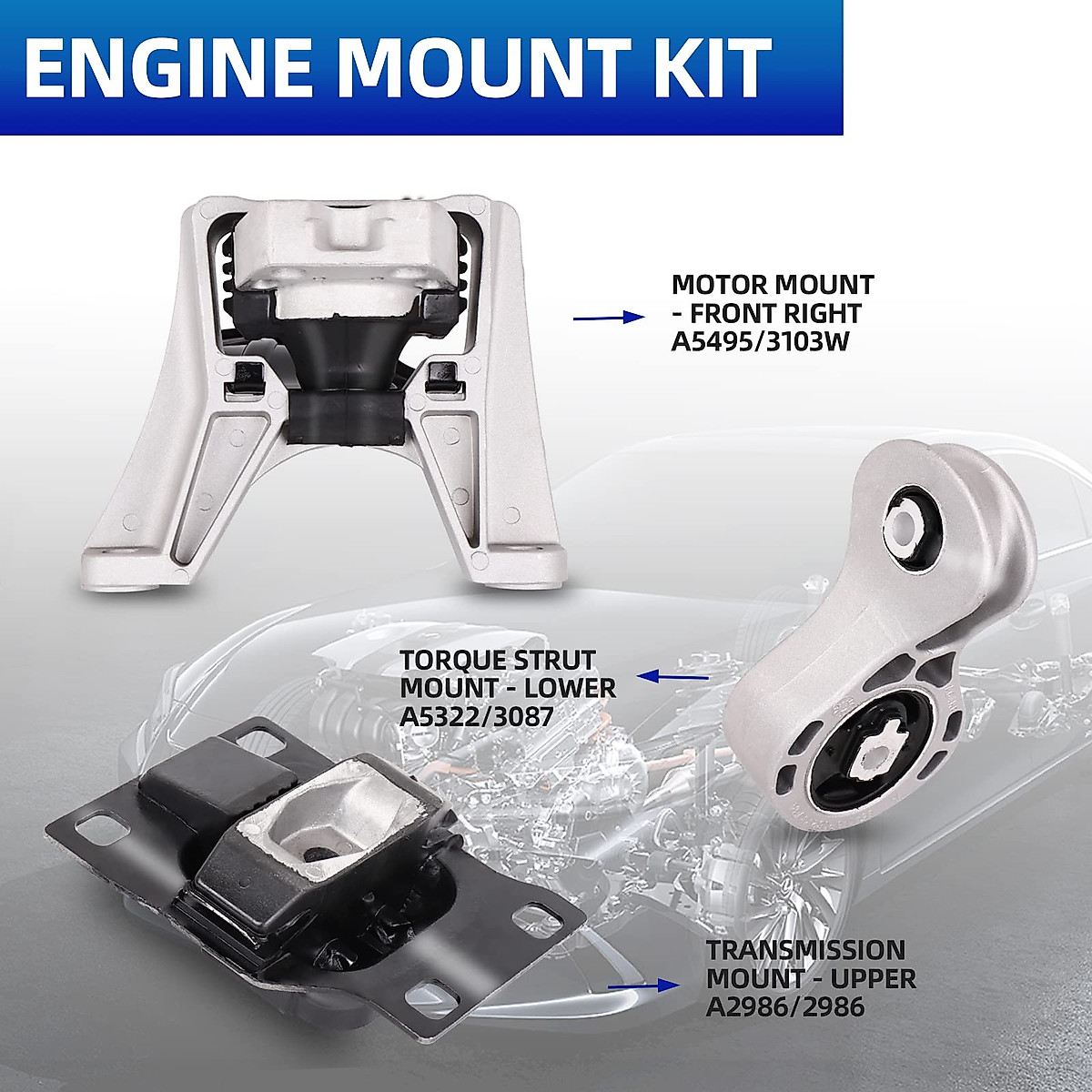 ENGINE MOUNT KIT

MOTOR MOUNT - FRONT RIGHT A5495/3103W

TORQUE STRUT MOUNT - LOWER A5322/3087

TRANSMISSION MOUNT - UPPER A2986/2986