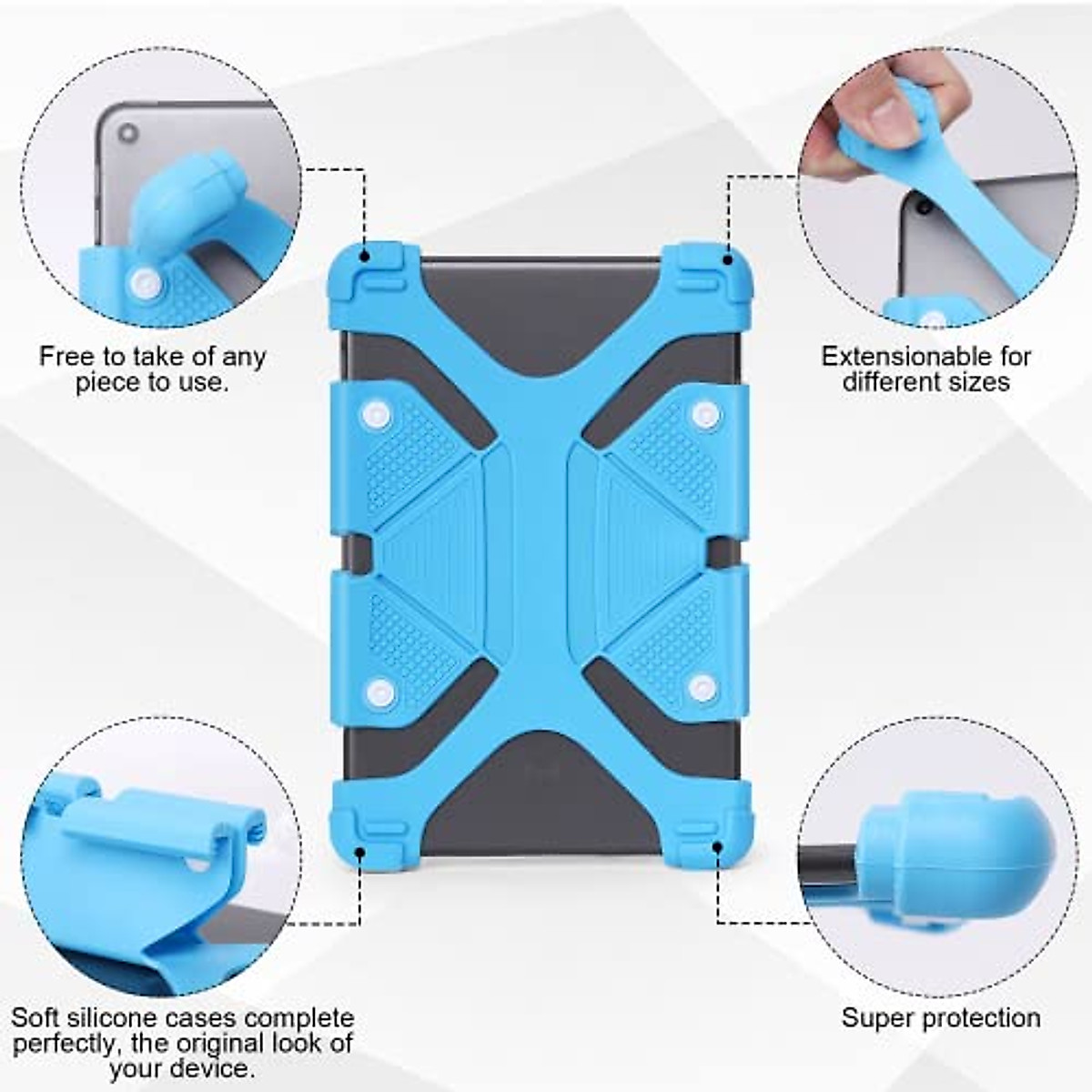 Free to take of any piece to use.

Extensionable for different sizes

Soft silicone cases complete perfectly, the original look of your device.

Super protection