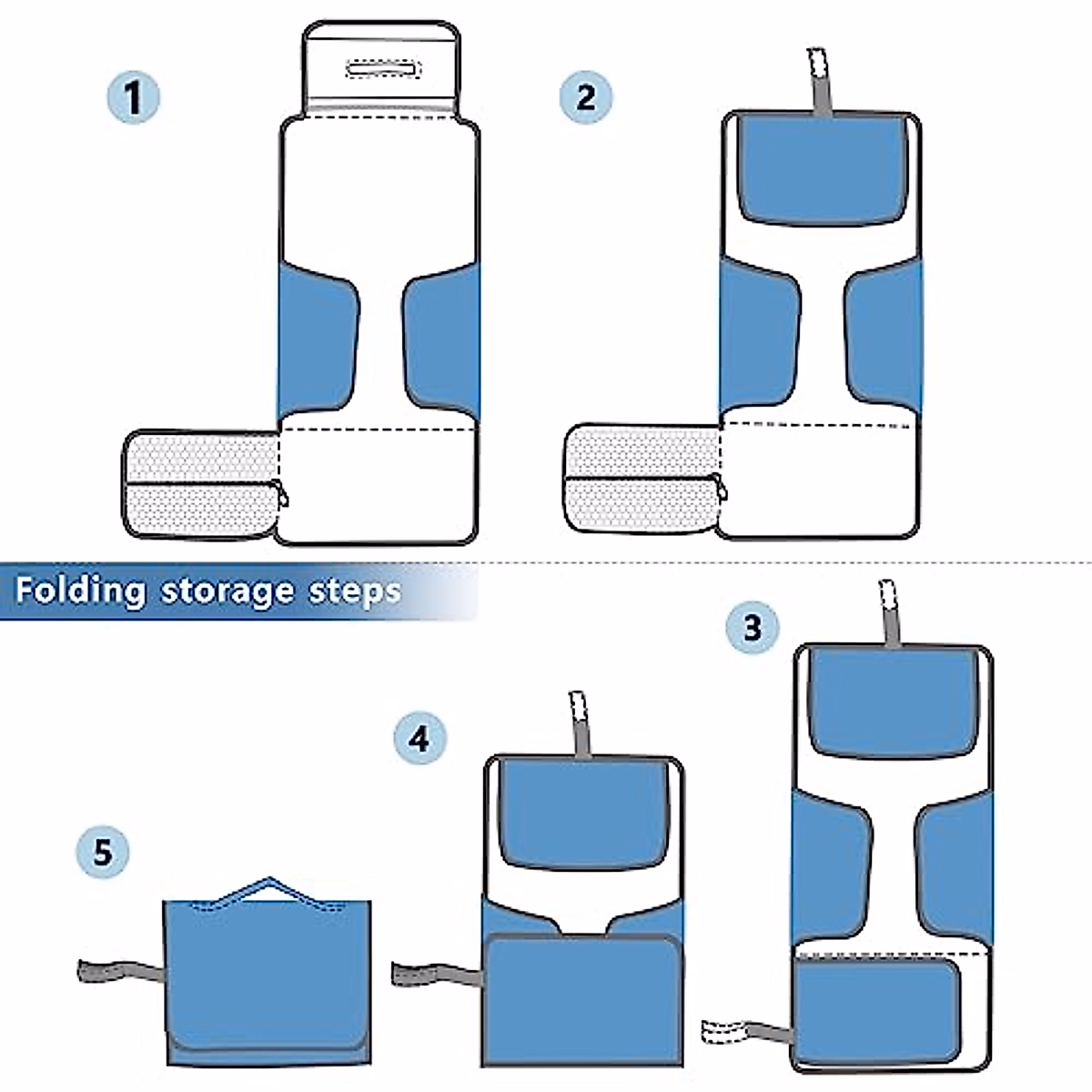 1

2

Folding storage steps

3

4

5