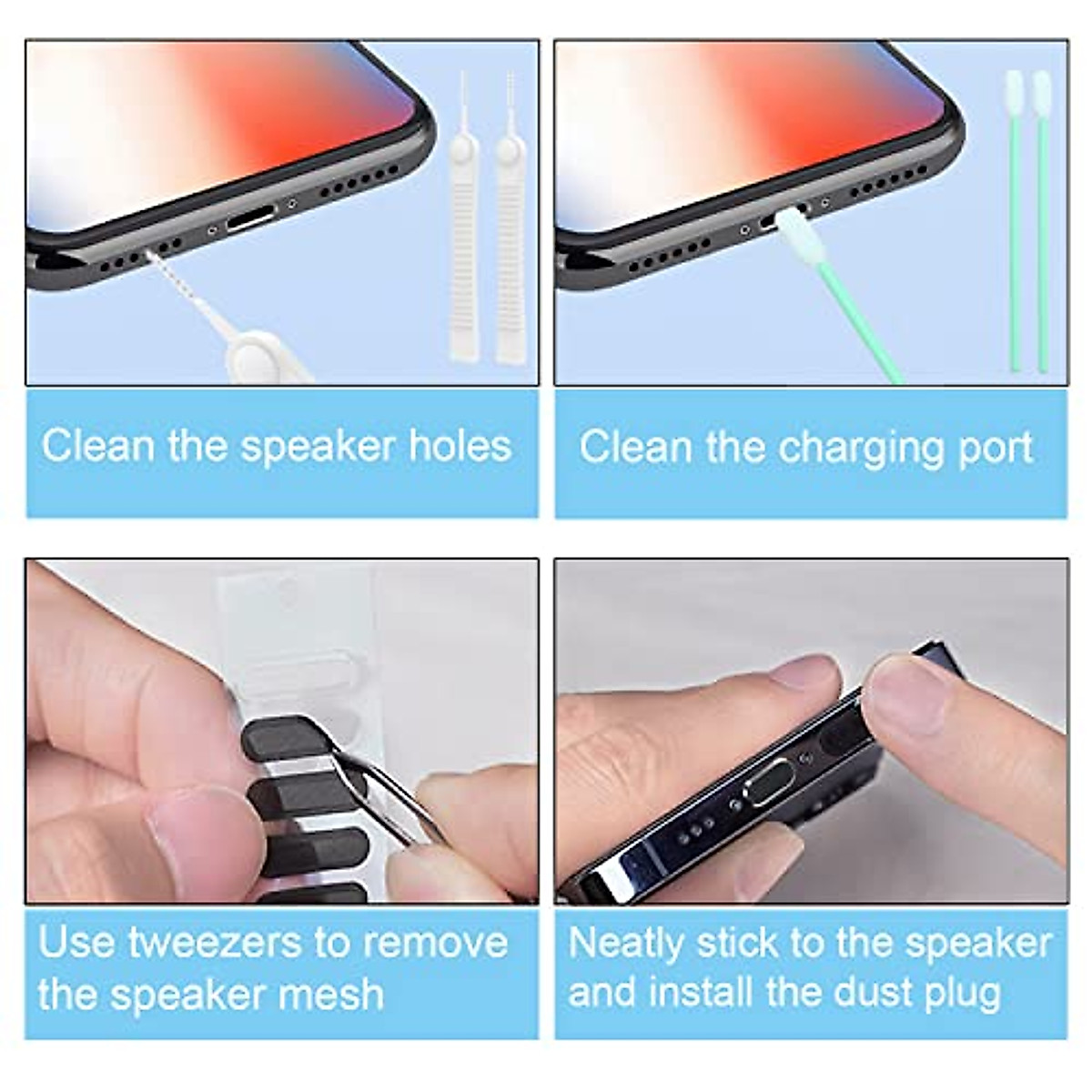 Clean the speaker holes

Clean the charging port

Use tweezers to remove the speaker mesh

Neatly stick to the speaker and install the dust plug