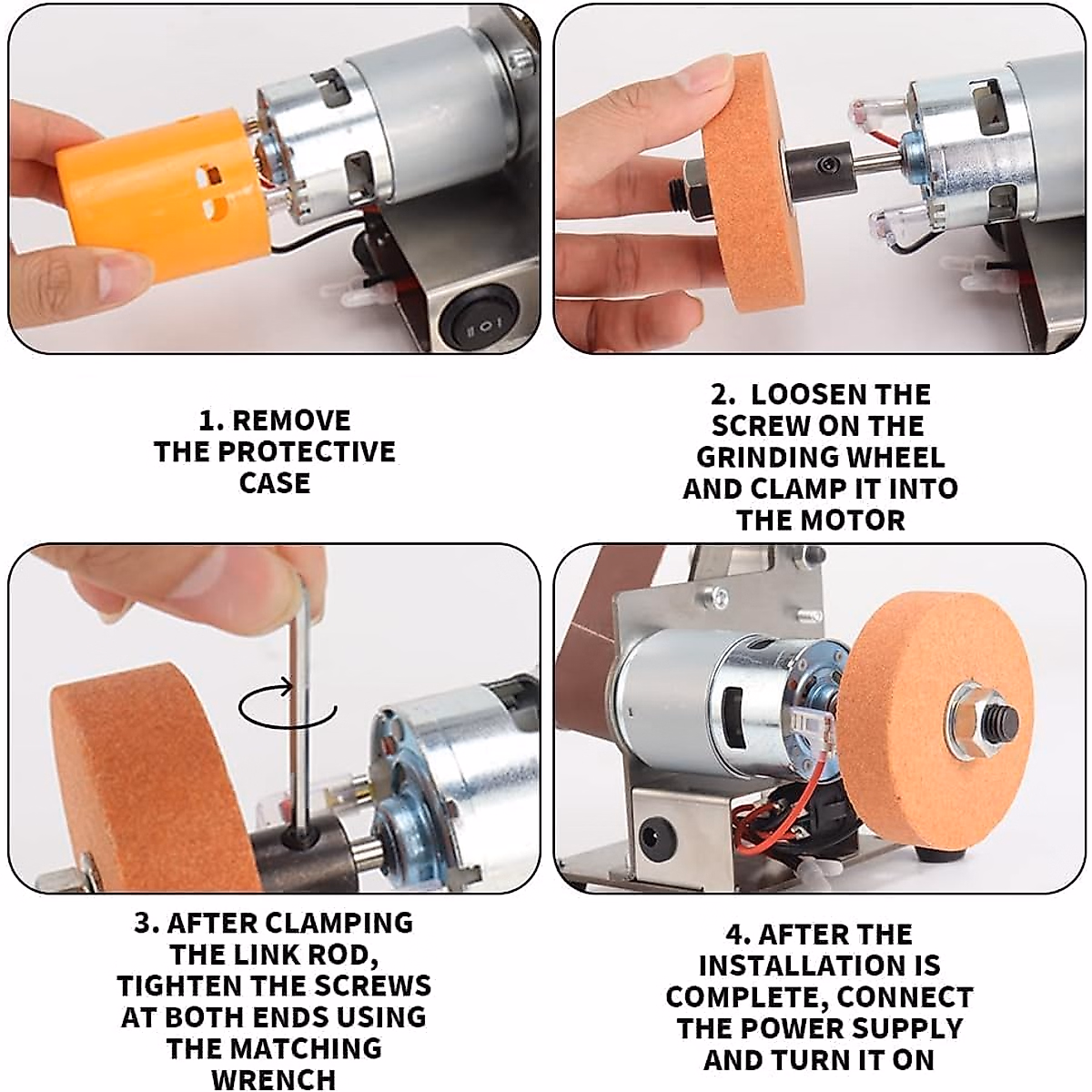 1. REMOVE THE PROTECTIVE CASE

2. LOOSEN THE SCREW ON THE GRINDING WHEEL AND CLAMP IT INTO THE MOTOR

3. AFTER CLAMPING THE LINK ROD, TIGHTEN THE SCREWS AT BOTH ENDS USING THE MATCHING WRENCH

4. AFTER THE INSTALLATION IS COMPLETE, CONNECT THE POWER SUPPLY AND TURN IT ON