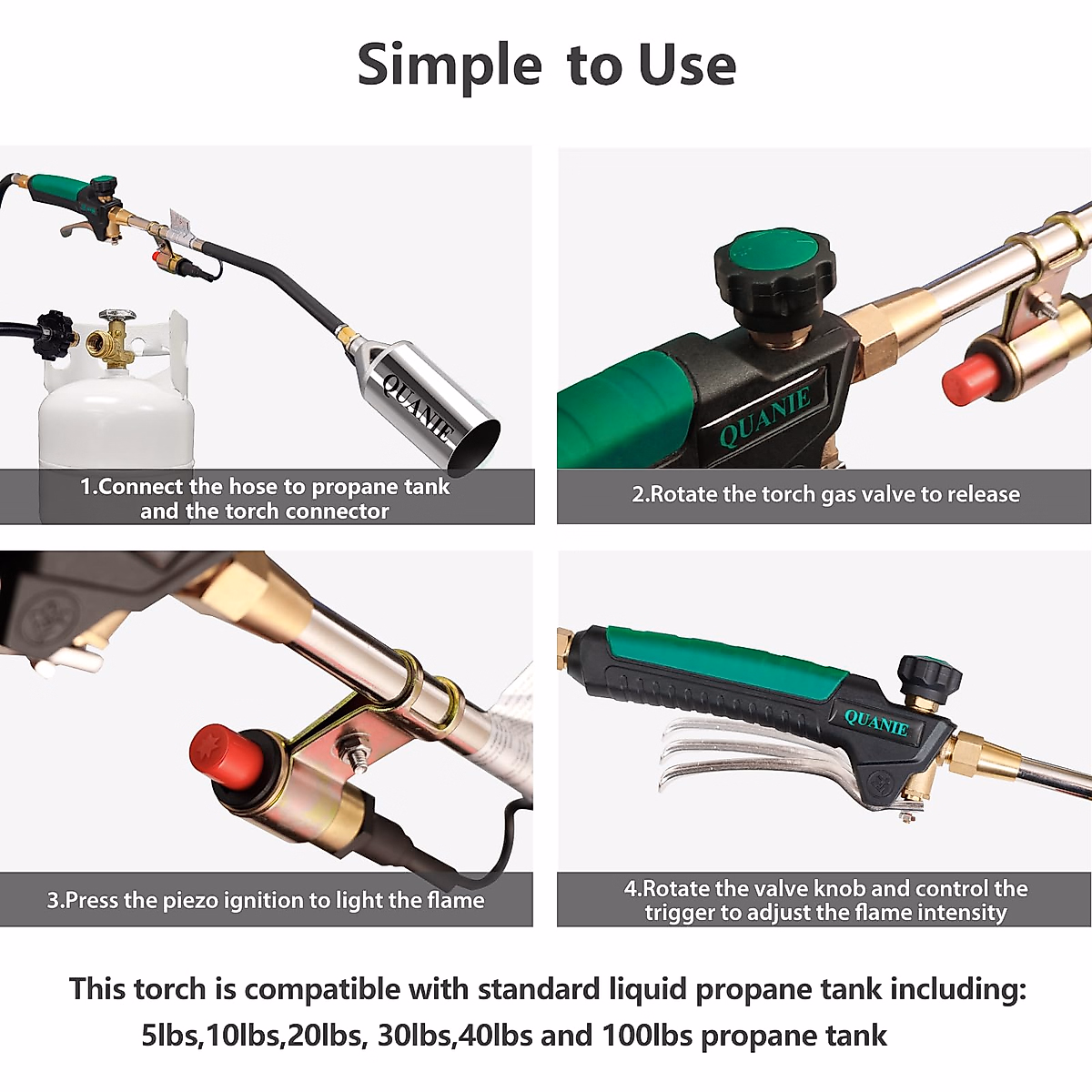 Simple to Use

QUANIE

1.Connect the hose to propane tank and the torch connector

QUANIE

2.Rotate the torch gas valve to release

3.Press the piezo ignition to light the flame

QUANIE

4.Rotate the valve knob and control the trigger to adjust the flame intensity

This torch is compatible with standard liquid propane tank including: 5lbs,10lbs,20lbs, 30lbs,40lbs and 100lbs propane tank