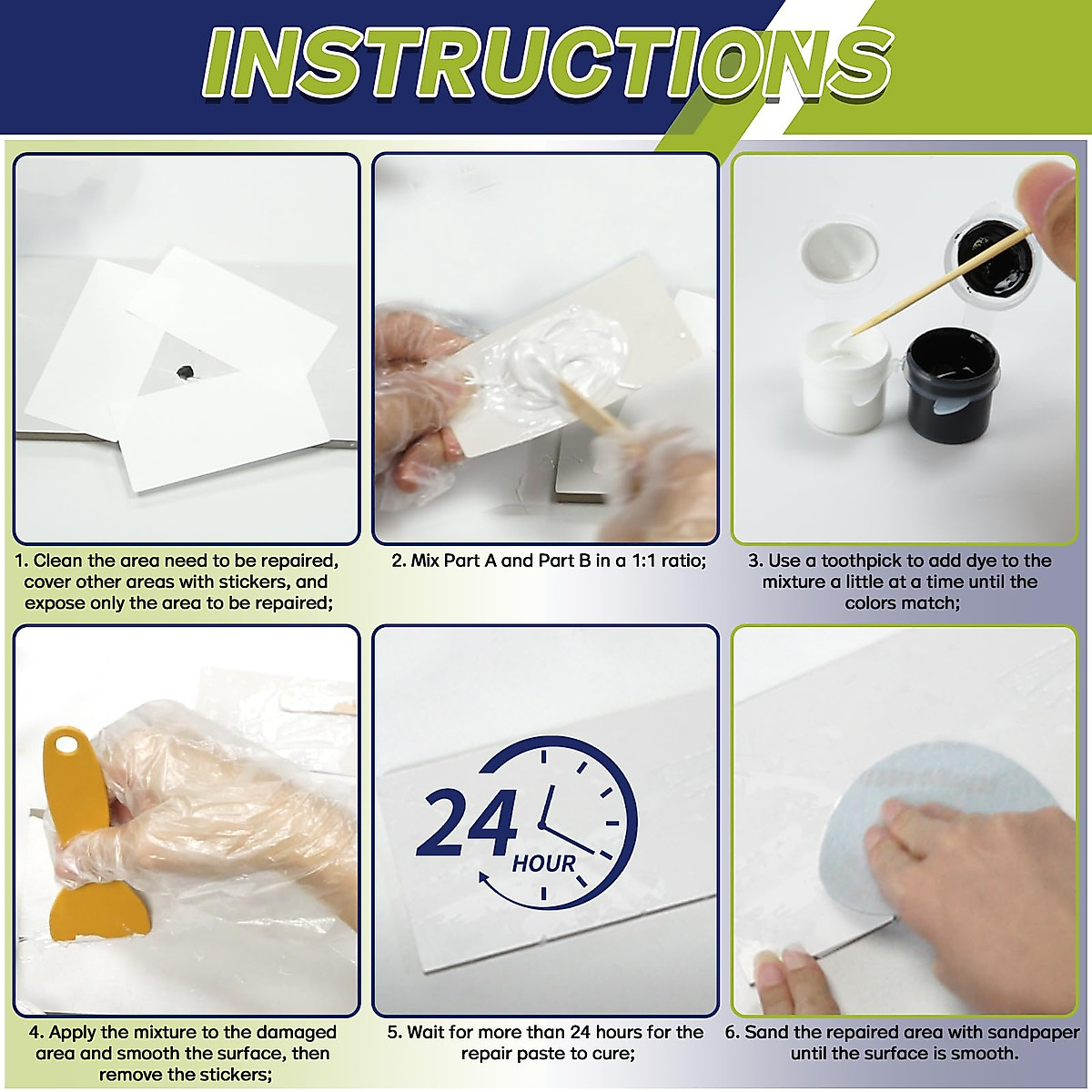 INSTRUCTIONS

1. Clean the area need to be repaired, cover other areas with stickers, and expose only the area to be repaired;

2. Mix Part A and Part B in a 1:1 ratio;

3. Use a toothpick to add dye to the mixture a little at a time until the colors match;

4. Apply the mixture to the damaged area and smooth the surface, then remove the stickers;

24 HOUR

5. Wait for more than 24 hours for the repair paste to cure;

6. Sand the repaired area with sandpaper until the surface is smooth.