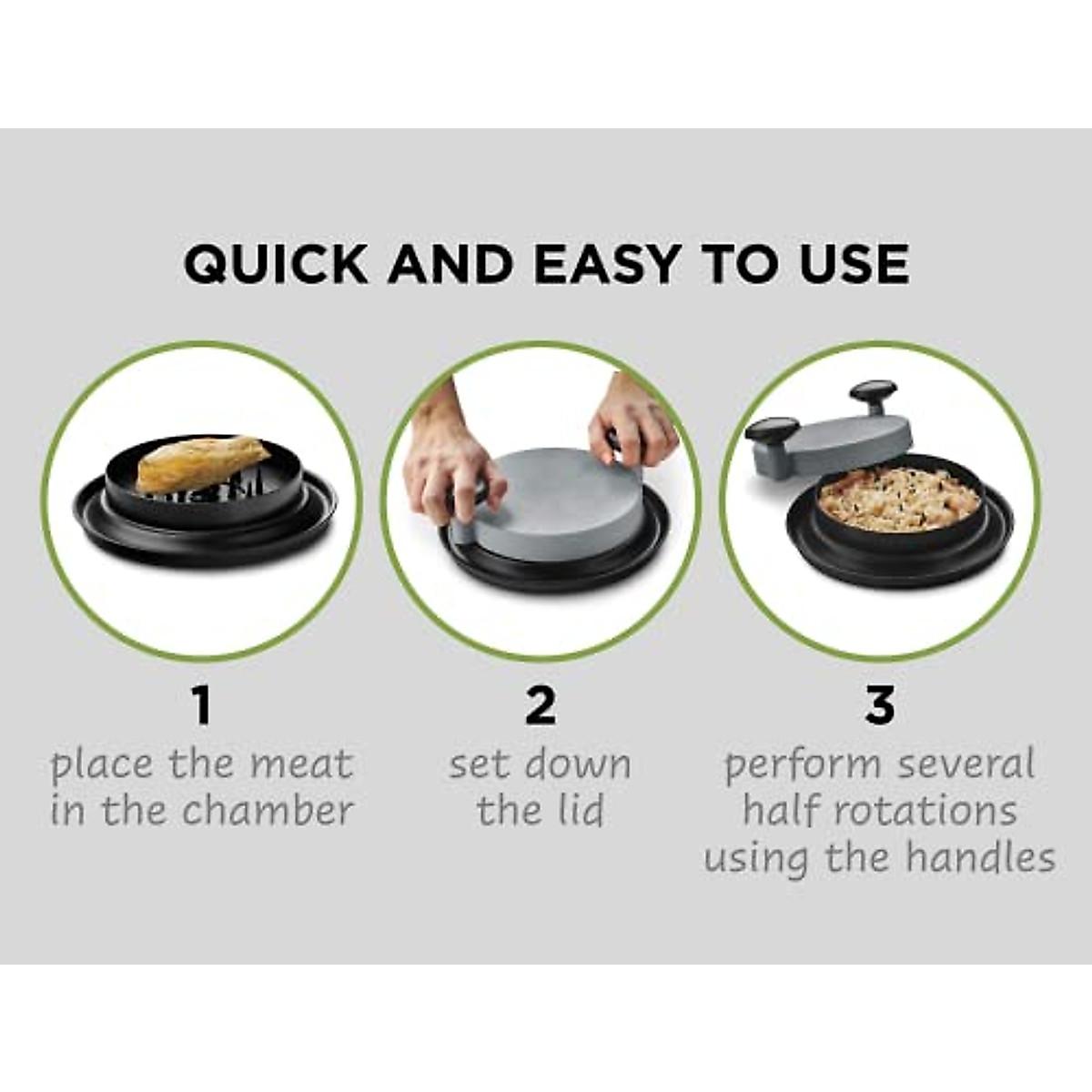 QUICK AND EASY TO USE

1
place the meat in the chamber

2
set down the lid

3
perform several half rotations using the handles