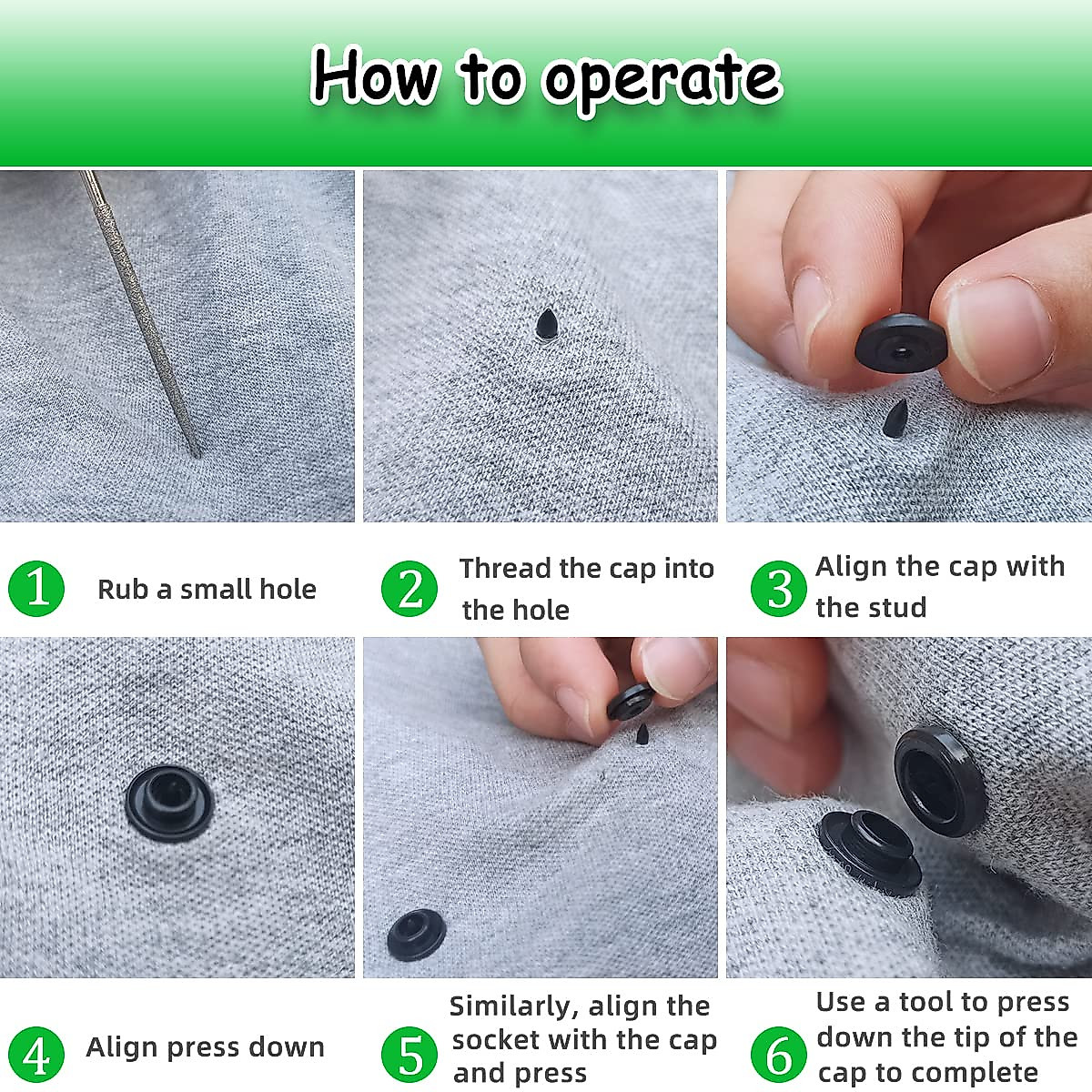 How to operate

1 Rub a small hole

2 Thread the cap into the hole

3 Align the cap with the stud

4 Align press down

5 Similarly, align the socket with the cap and press

6 Use a tool to press down the tip of the cap to complete