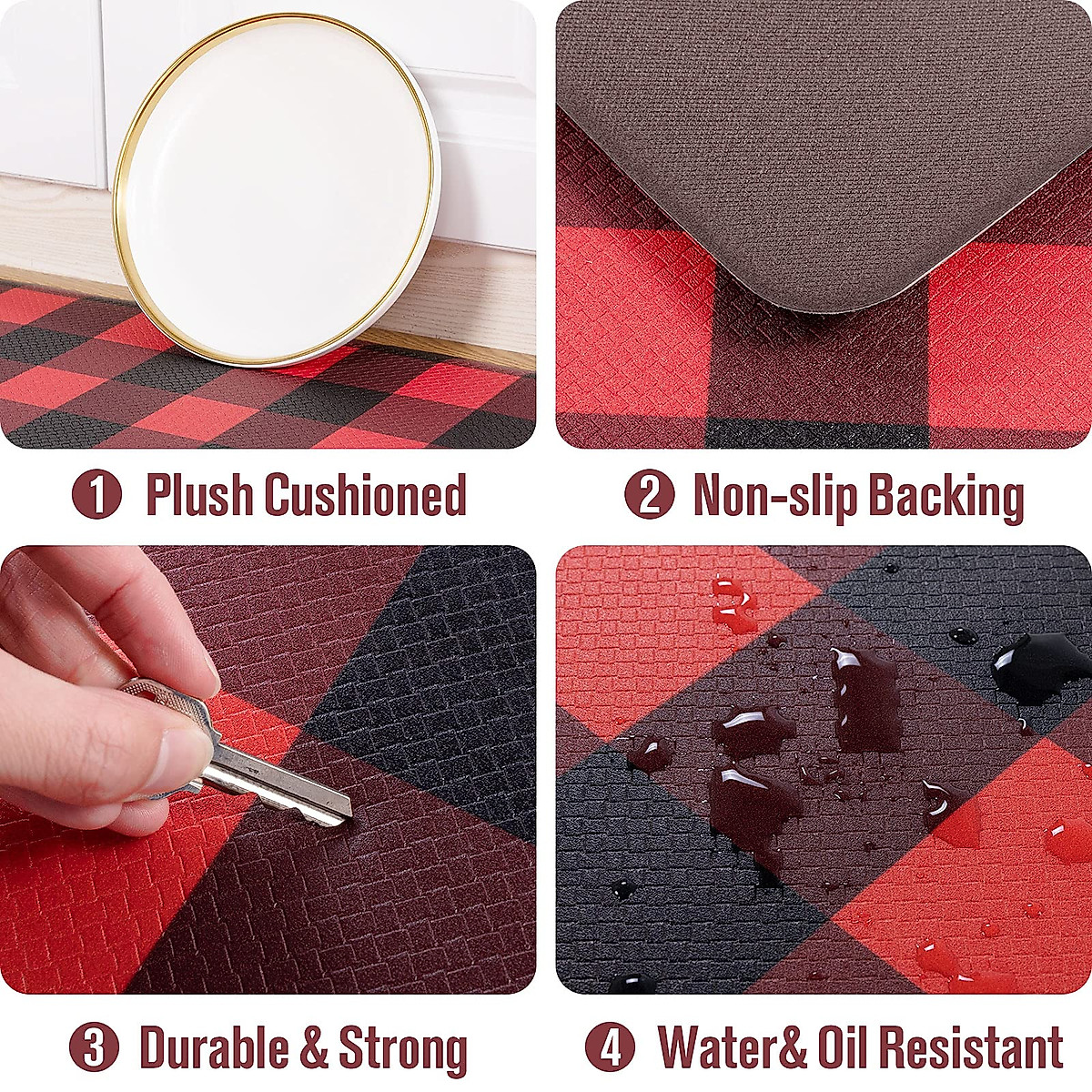 1 Plush Cushioned

2 Non-slip Backing

3 Durable & Strong

4 Water& Oil Resistant