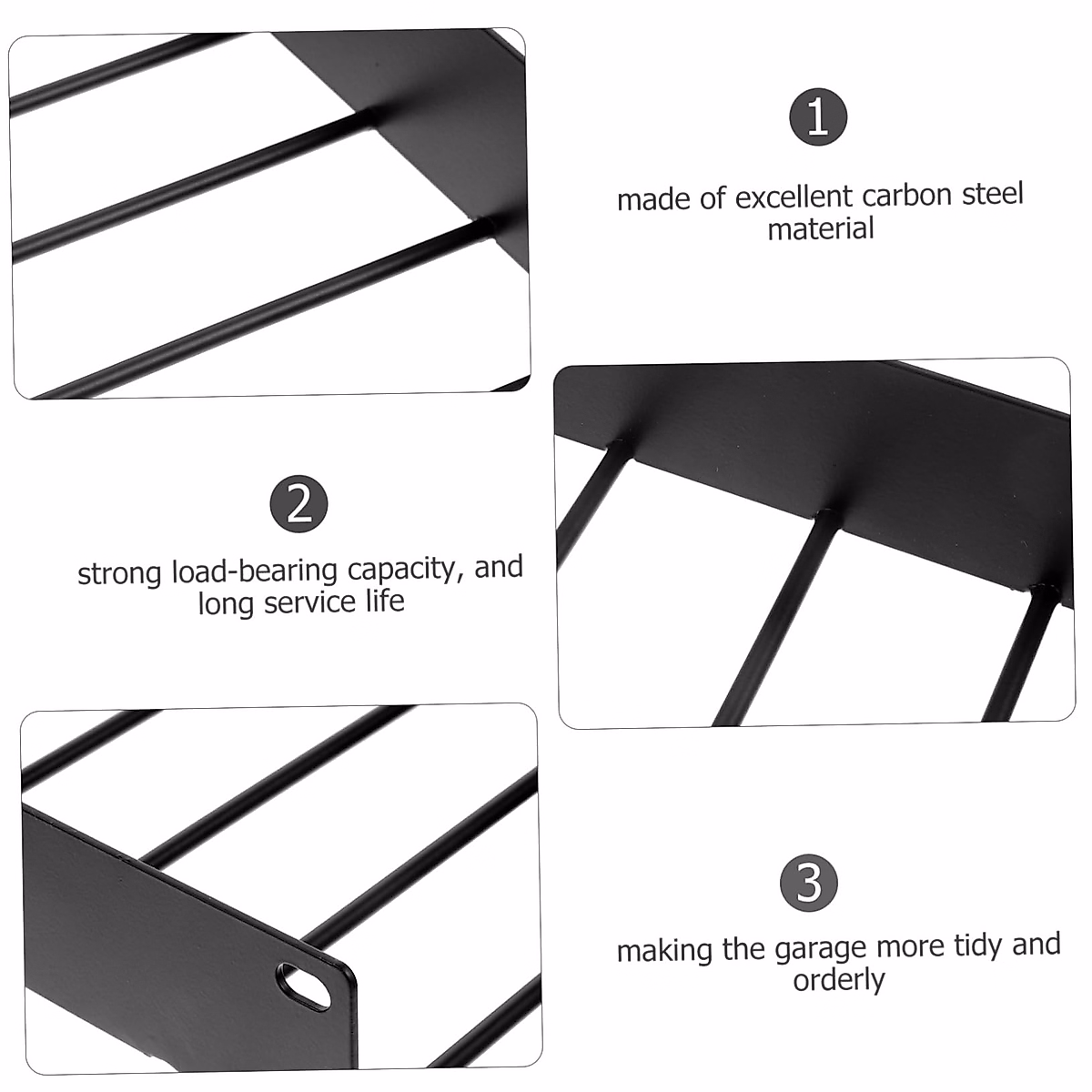 1

made of excellent carbon steel material

2

strong load-bearing capacity, and long service life

3

making the garage more tidy and orderly