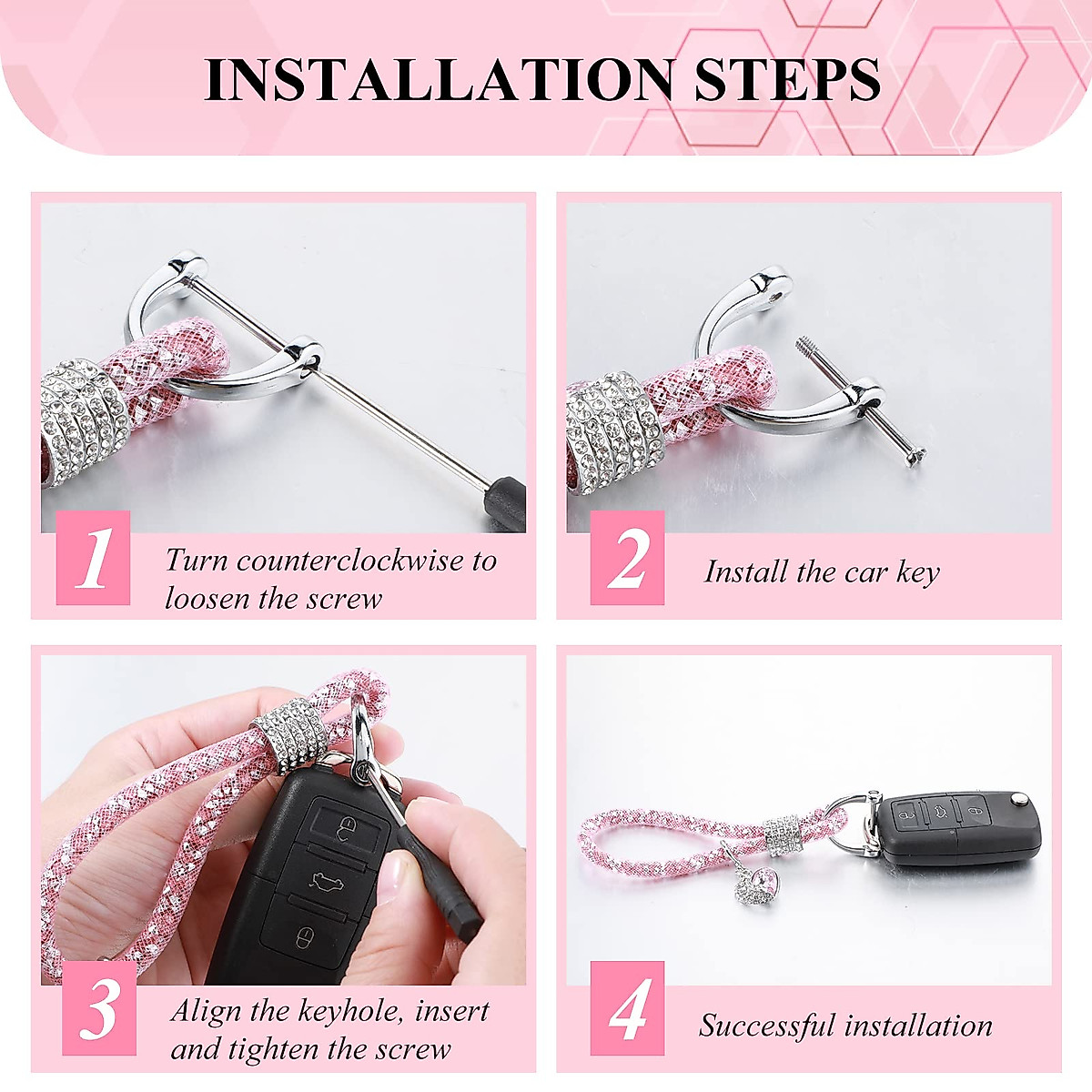 INSTALLATION STEPS

1 Turn counterclockwise to loosen the screw

2 Install the car key

3 Align the keyhole, insert and tighten the screw

4 Successful installation