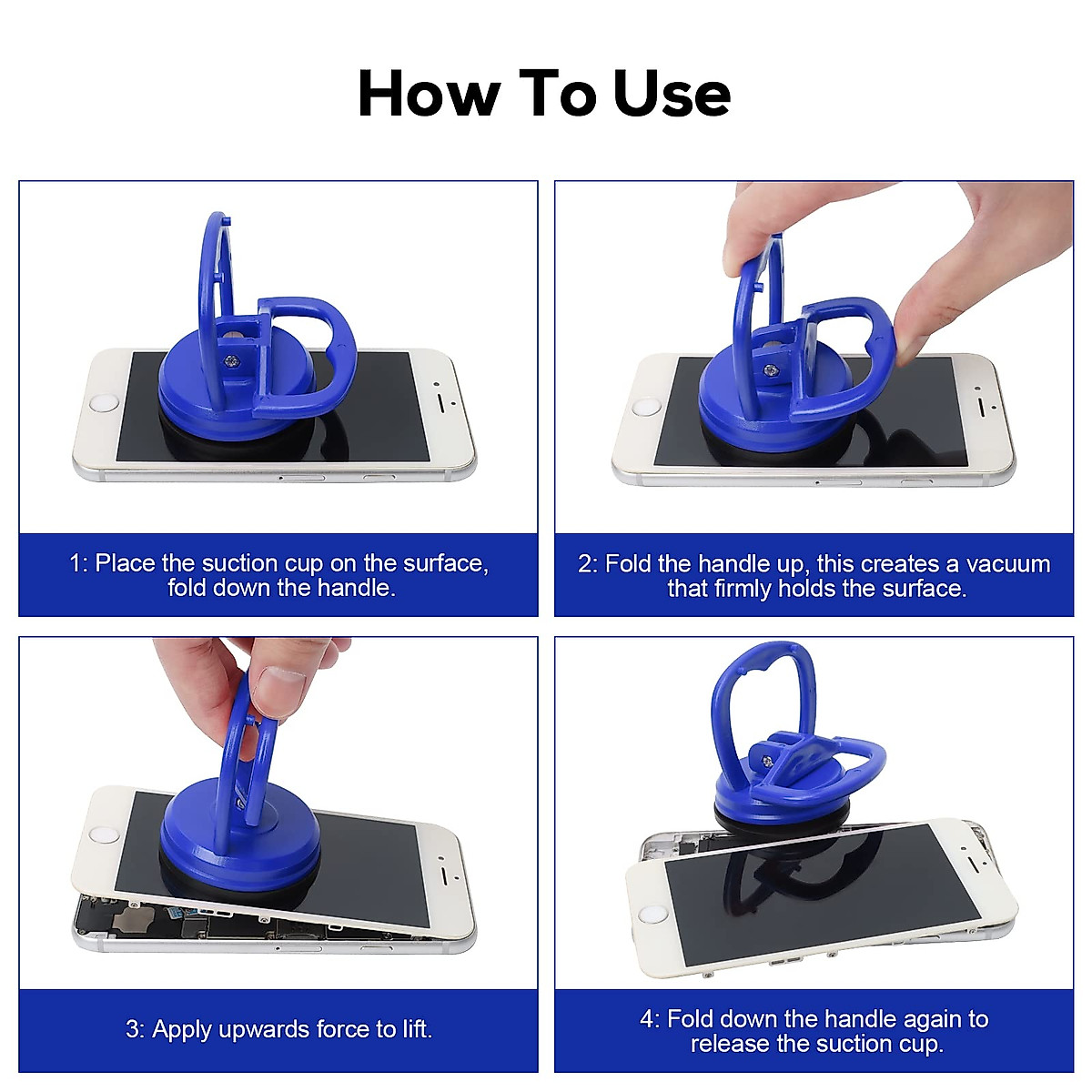 How To Use

1: Place the suction cup on the surface, fold down the handle.

2: Fold the handle up, this creates a vacuum that firmly holds the surface.

3: Apply upwards force to lift.

4: Fold down the handle again to release the suction cup.