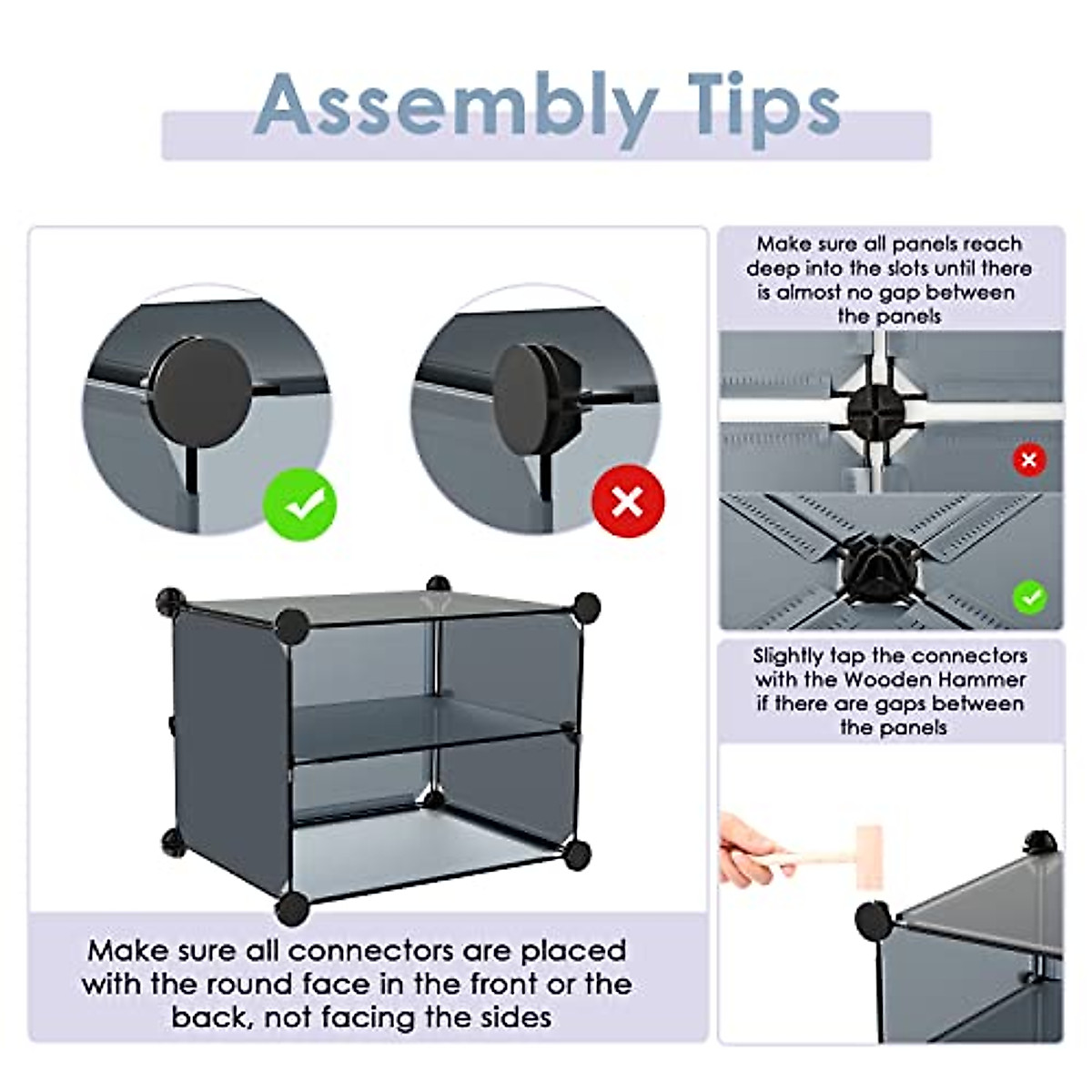 Assembly Tips

Make sure all connectors are placed with the round face in the front or the back, not facing the sides

Make sure all panels reach deep into the slots until there is almost no gap between the panels

Slightly tap the connectors with the Wooden Hammer if there are gaps between the panels