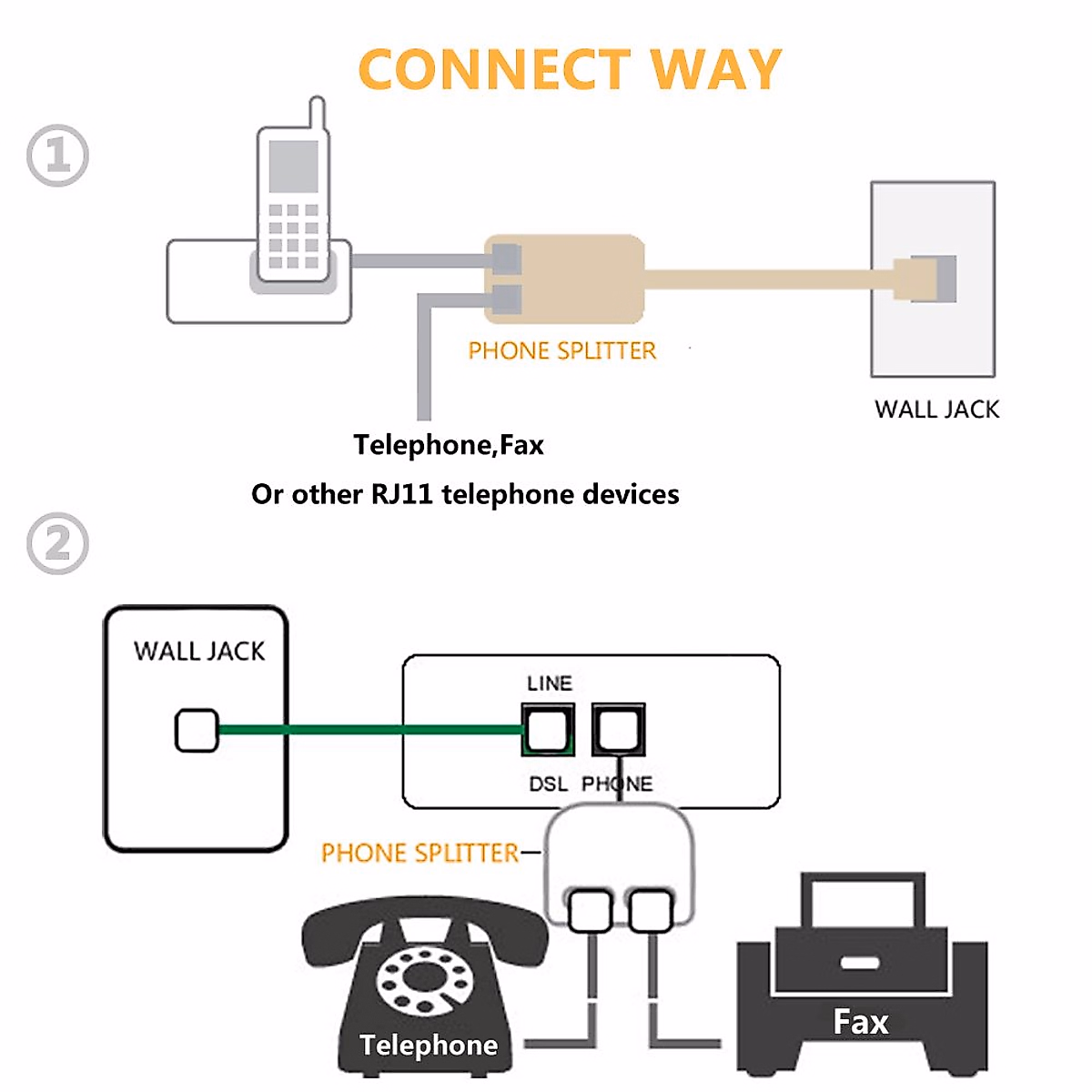 CONNECT WAY

①

PHONE SPLITTER

WALL JACK

Telephone,Fax

Or other RJ11 telephone devices

②

WALL JACK

LINE

DSL PHONE

PHONE SPLITTER

Telephone

Fax