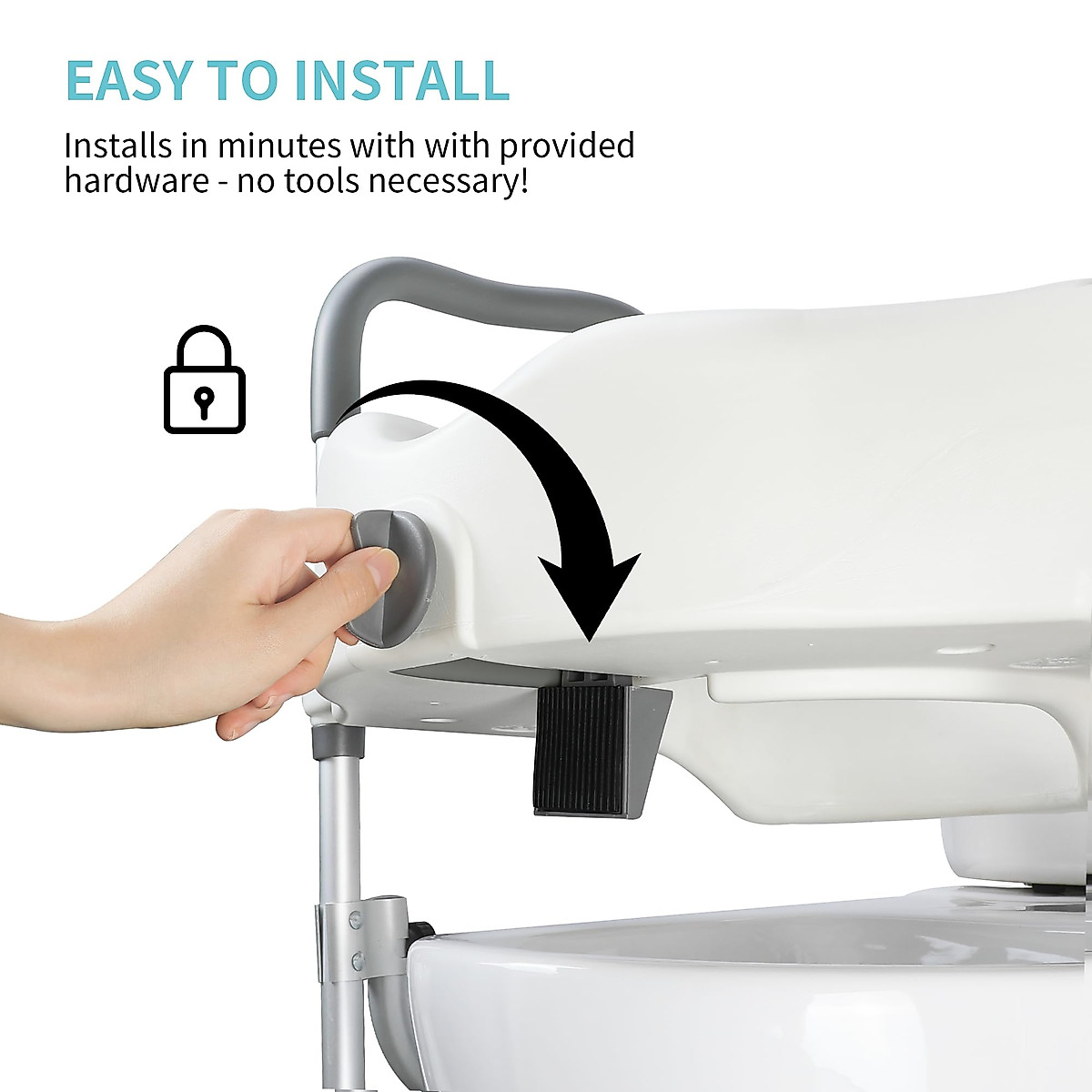 EASY TO INSTALL

Installs in minutes with with provided hardware - no tools necessary!