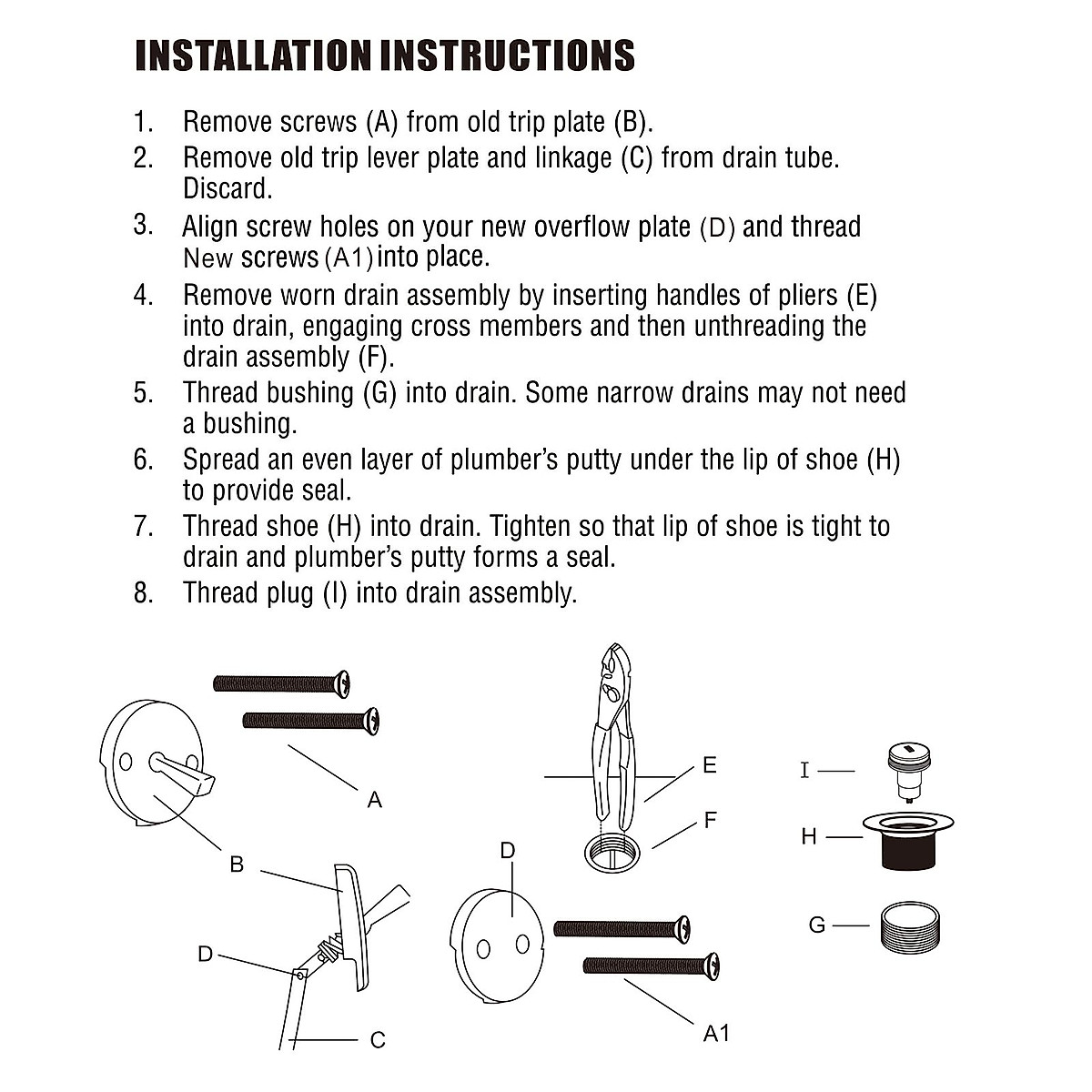 INSTALLATION INSTRUCTIONS

1. Remove screws (A) from old trip plate (B).
2. Remove old trip lever plate and linkage (C) from drain tube. Discard.
3. Align screw holes on your new overflow plate (D) and thread New screws (A1) into place.
4. Remove worn drain assembly by inserting handles of pliers (E) into drain, engaging cross members and then unthreading the drain assembly (F).
5. Thread bushing (G) into drain. Some narrow drains may not need a bushing.
6. Spread an even layer of plumber's putty under the lip of shoe (H) to provide seal.
7. Thread shoe (H) into drain. Tighten so that lip of shoe is tight to drain and plumber's putty forms a seal.
8. Thread plug (I) into drain assembly.

A
B
D
C
E
F
D
A1
I
H
G