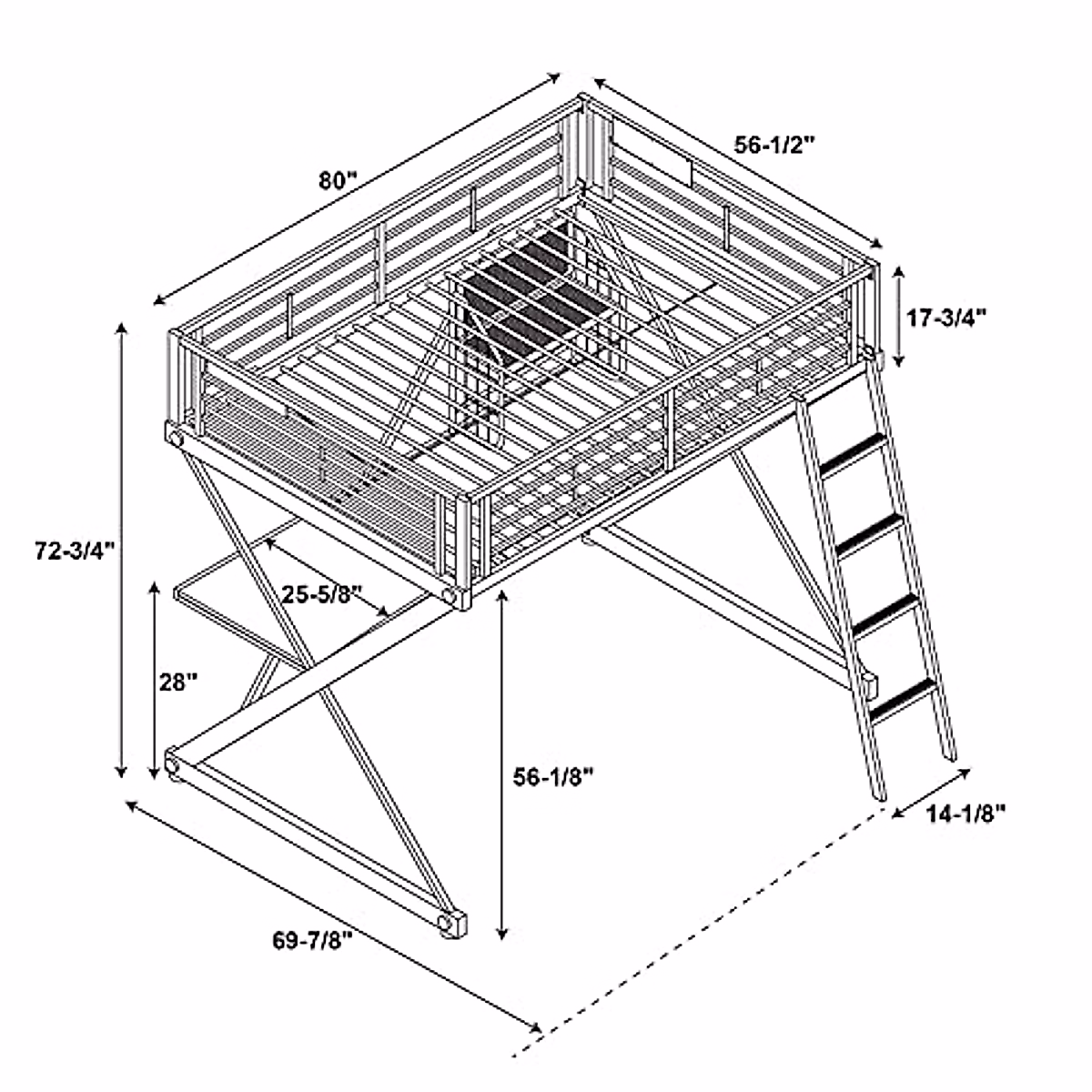 80"
56-1/2"
17-3/4"
72-3/4"
25-5/8"
28"
56-1/8"
14-1/8"
69-7/8"