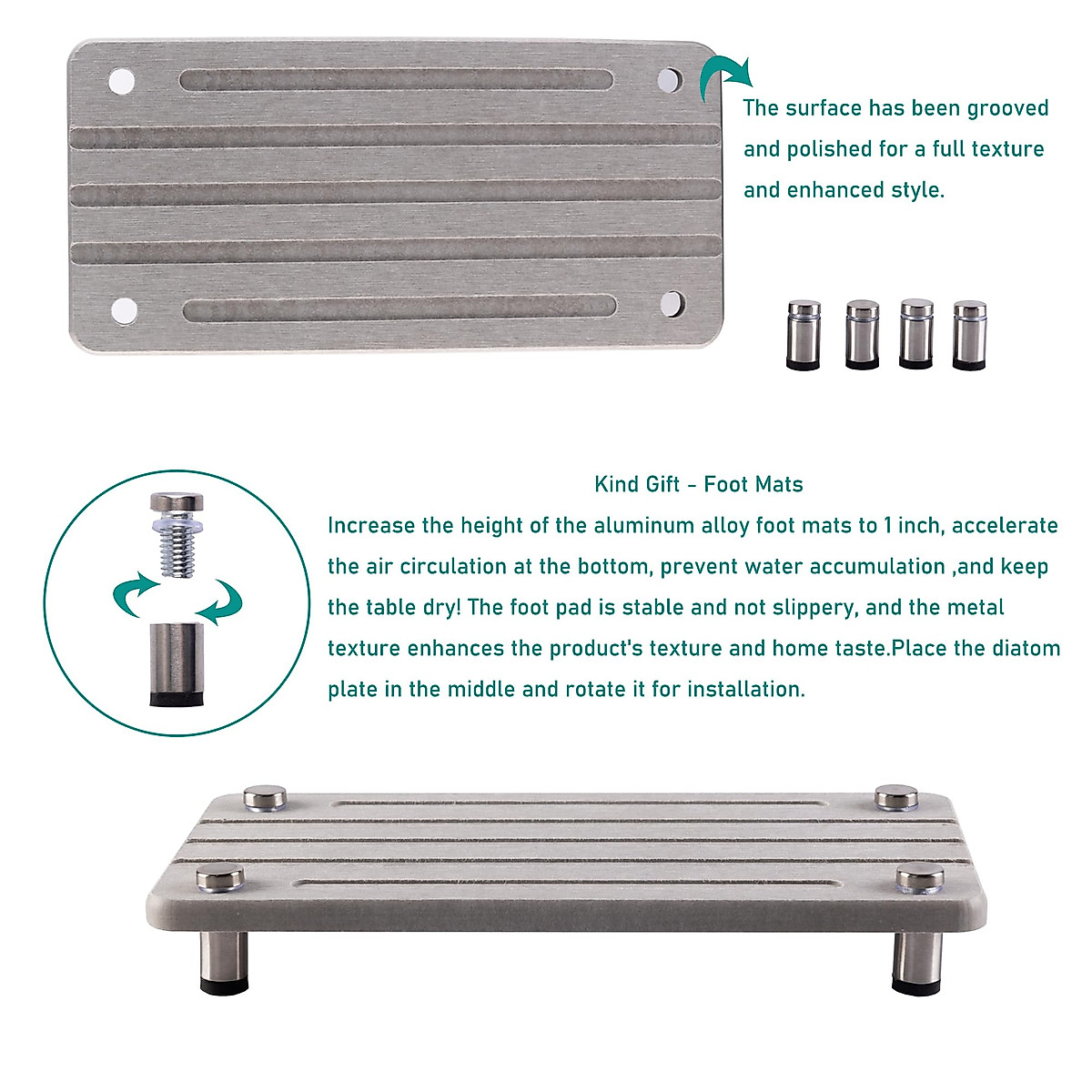 The surface has been grooved and polished for a full texture and enhanced style.

Kind Gift - Foot Mats

Increase the height of the aluminum alloy foot mats to 1 inch, accelerate the air circulation at the bottom, prevent water accumulation ,and keep the table dry! The foot pad is stable and not slippery, and the metal texture enhances the product's texture and home taste.Place the diatom plate in the middle and rotate it for installation.