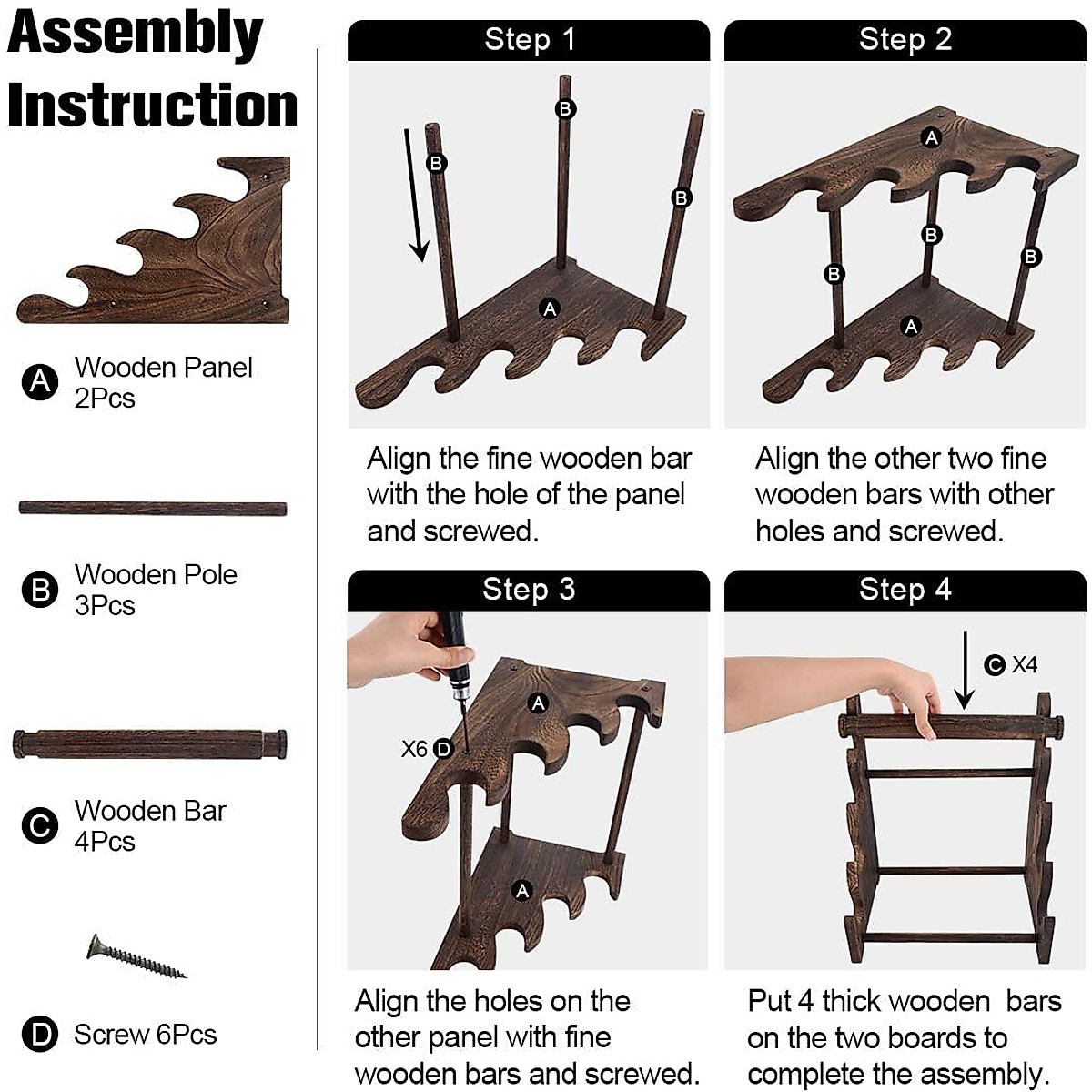 Assembly Instruction

A Wooden Panel 2Pcs

B Wooden Pole 3Pcs

C Wooden Bar 4Pcs

D Screw 6Pcs

Step 1

B B B A

Align the fine wooden bar with the hole of the panel and screwed.

Step 2

A B B B A

Align the other two fine wooden bars with other holes and screwed.

Step 3

A X6 D A

Align the holes on the other panel with fine wooden bars and screwed.

Step 4

C X4

Put 4 thick wooden bars on the two boards to complete the assembly.