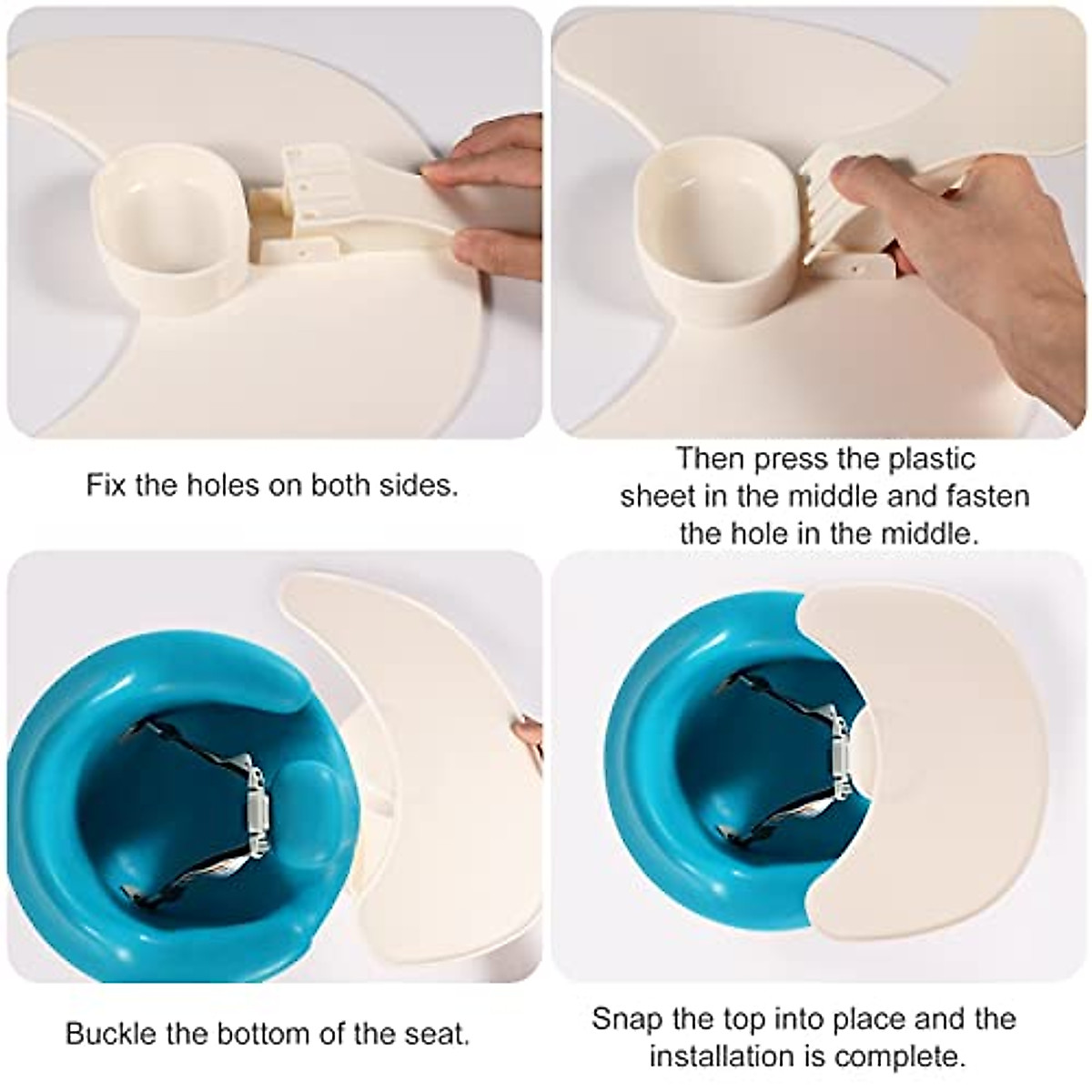 Fix the holes on both sides.

Then press the plastic sheet in the middle and fasten the hole in the middle.

Buckle the bottom of the seat.

Snap the top into place and the installation is complete.