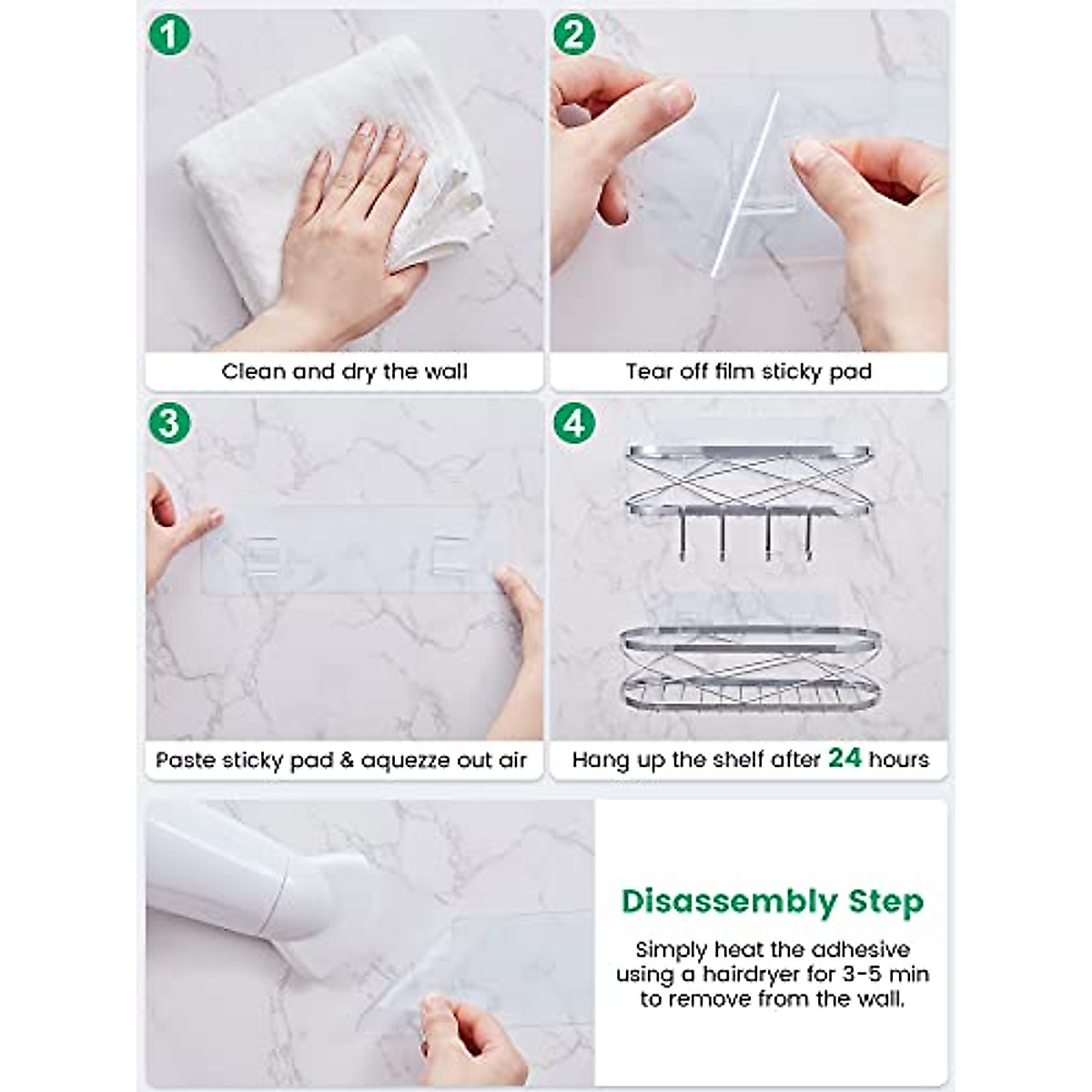 1

Clean and dry the wall

2

Tear off film sticky pad

3

Paste sticky pad & aquezze out air

4

Hang up the shelf after 24 hours

Disassembly Step

Simply heat the adhesive using a hairdryer for 3-5 min to remove from the wall.