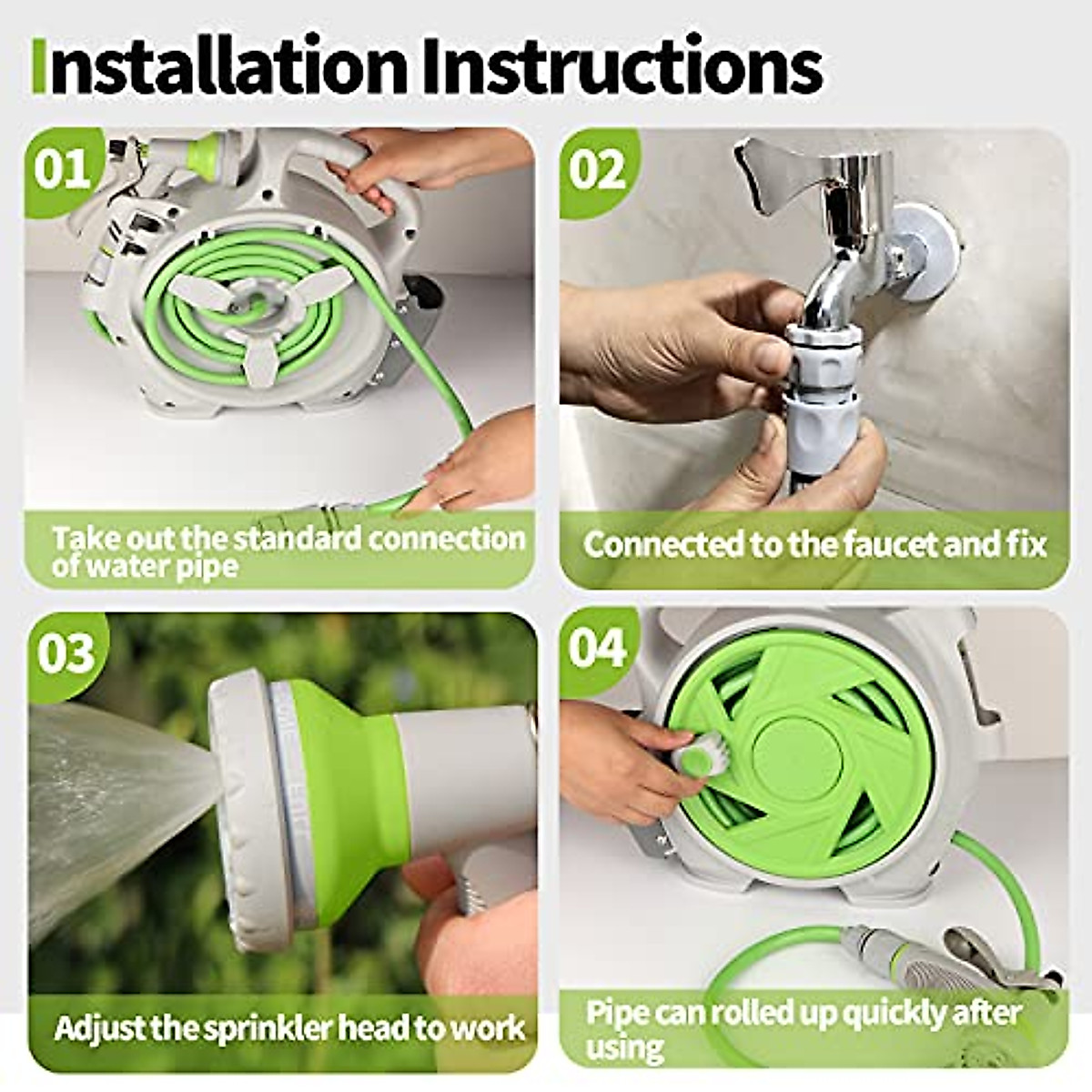 Installation Instructions

01

Take out the standard connection of water pipe

02

Connected to the faucet and fix

03

Adjust the sprinkler head to work

04

Pipe can rolled up quickly after using