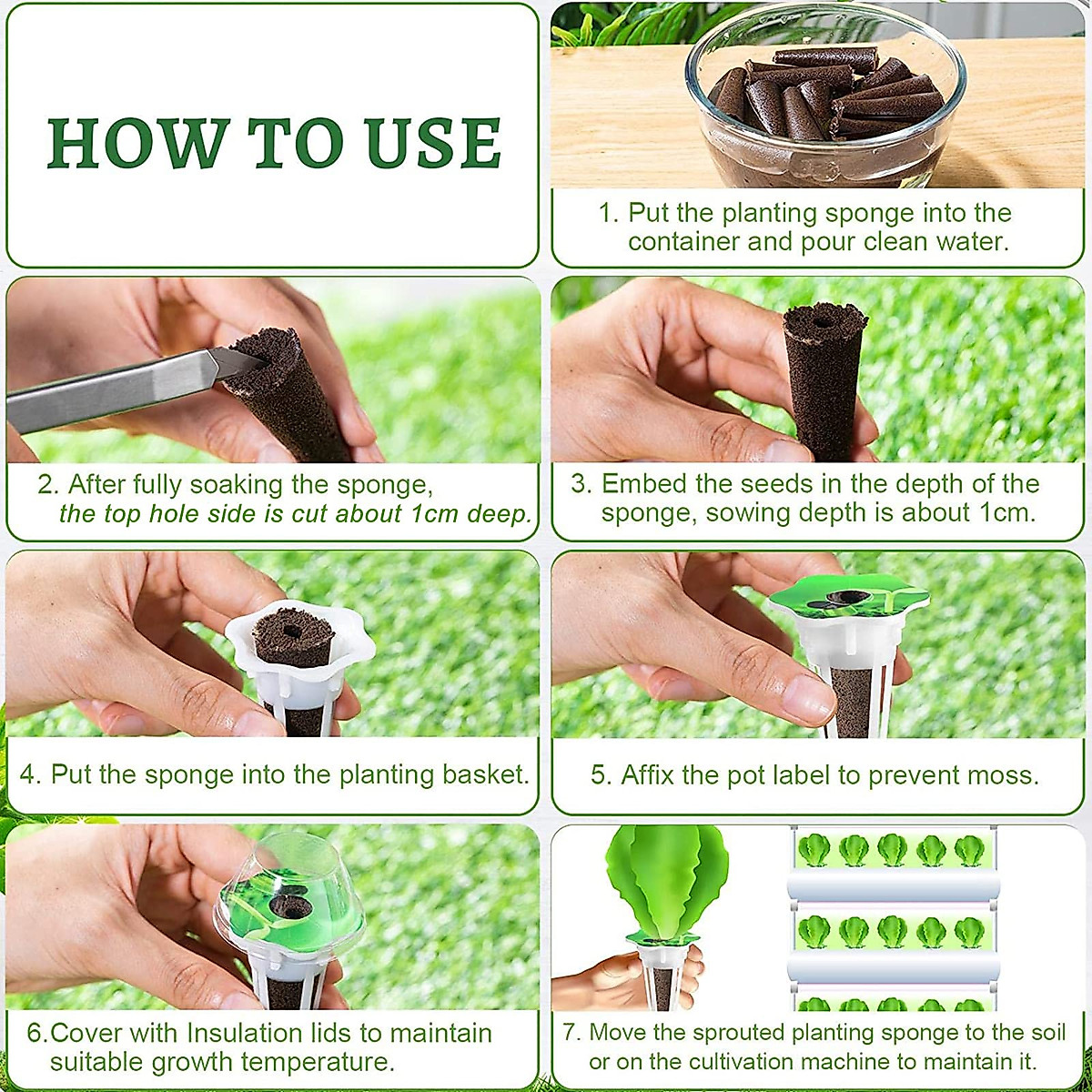 HOW TO USE

1. Put the planting sponge into the container and pour clean water.

2. After fully soaking the sponge, the top hole side is cut about 1cm deep.

3. Embed the seeds in the depth of the sponge, sowing depth is about 1cm.

4. Put the sponge into the planting basket.

5. Affix the pot label to prevent moss.

6.Cover with Insulation lids to maintain suitable growth temperature.

7. Move the sprouted planting sponge to the soil or on the cultivation machine to maintain it.