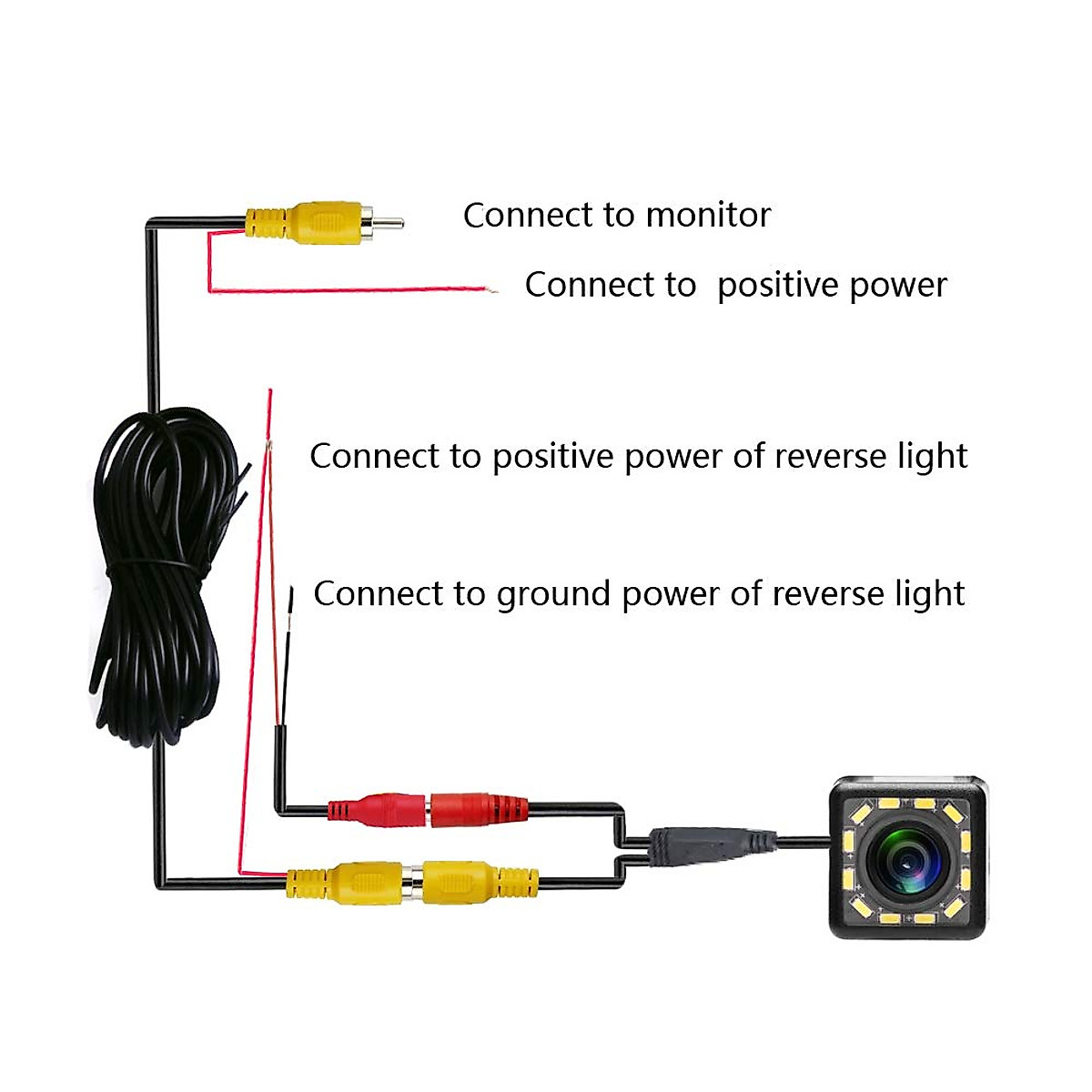 Connect to monitor

Connect to  positive power

Connect to positive power of reverse light

Connect to ground power of reverse light