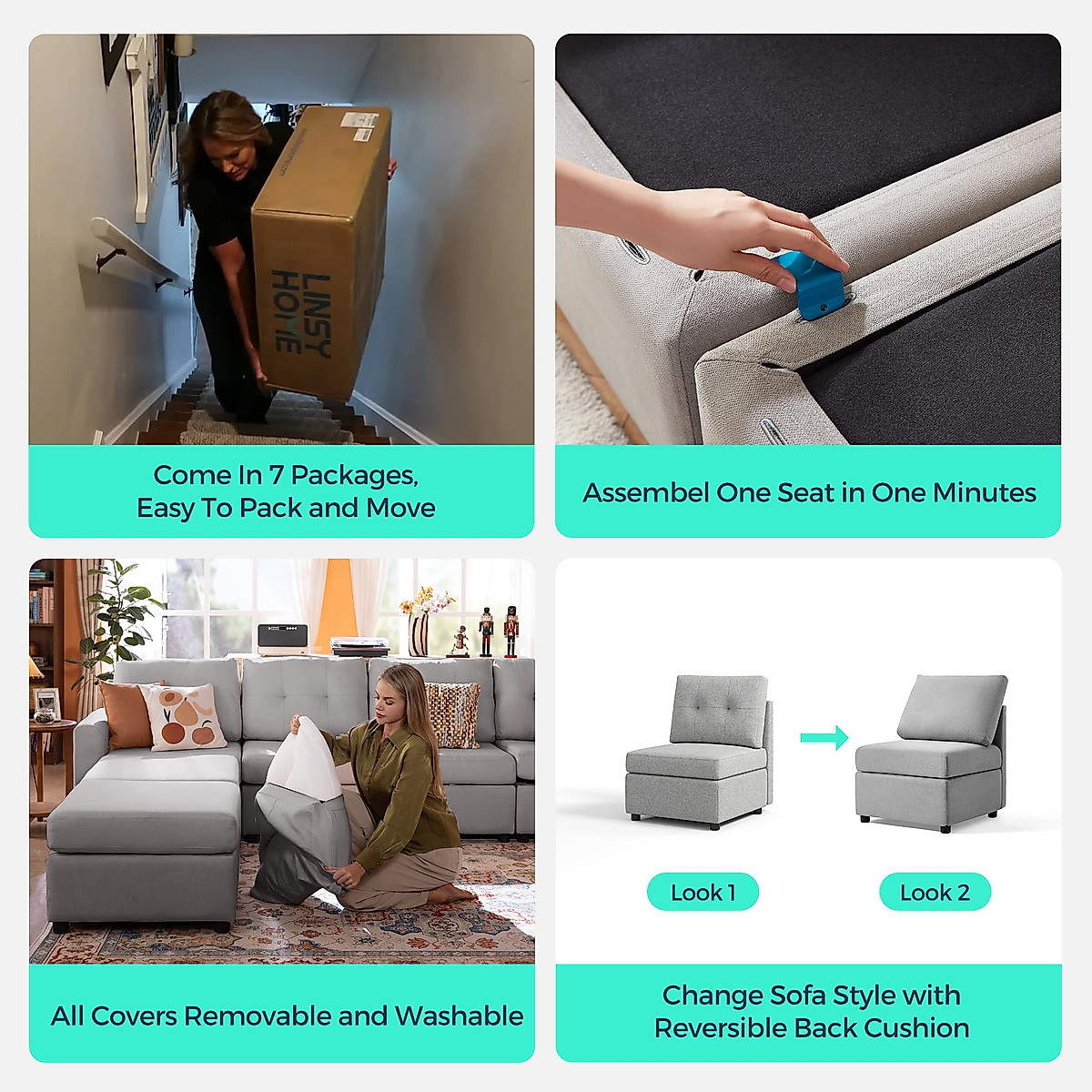 LINSY HOME

Come In 7 Packages, Easy To Pack and Move

Assembel One Seat in One Minutes

All Covers Removable and Washable

Look 1

Look 2

Change Sofa Style with Reversible Back Cushion