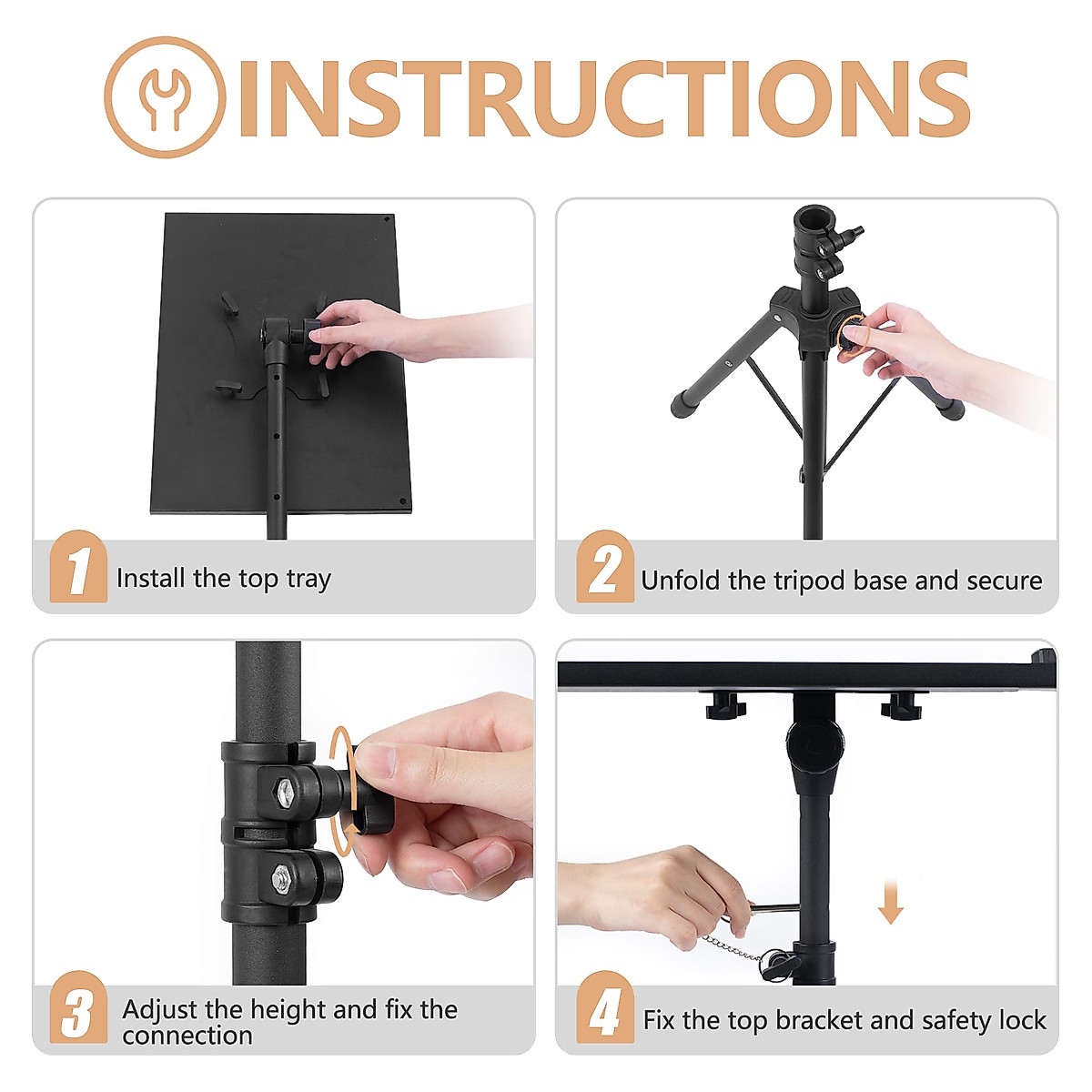 INSTRUCTIONS

1 Install the top tray

2 Unfold the tripod base and secure

3 Adjust the height and fix the connection

4 Fix the top bracket and safety lock