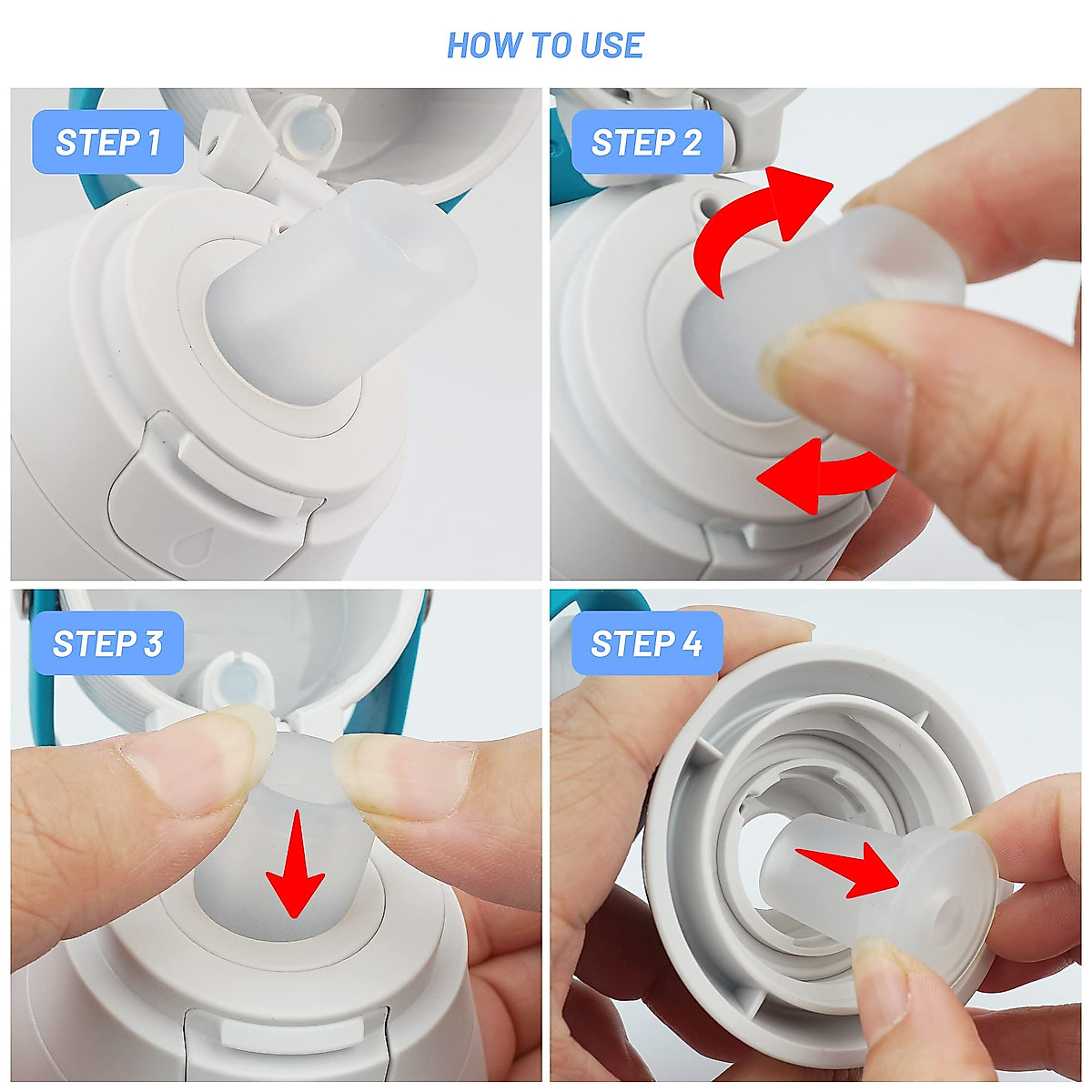 HOW TO USE

STEP 1

STEP 2

STEP 3

STEP 4