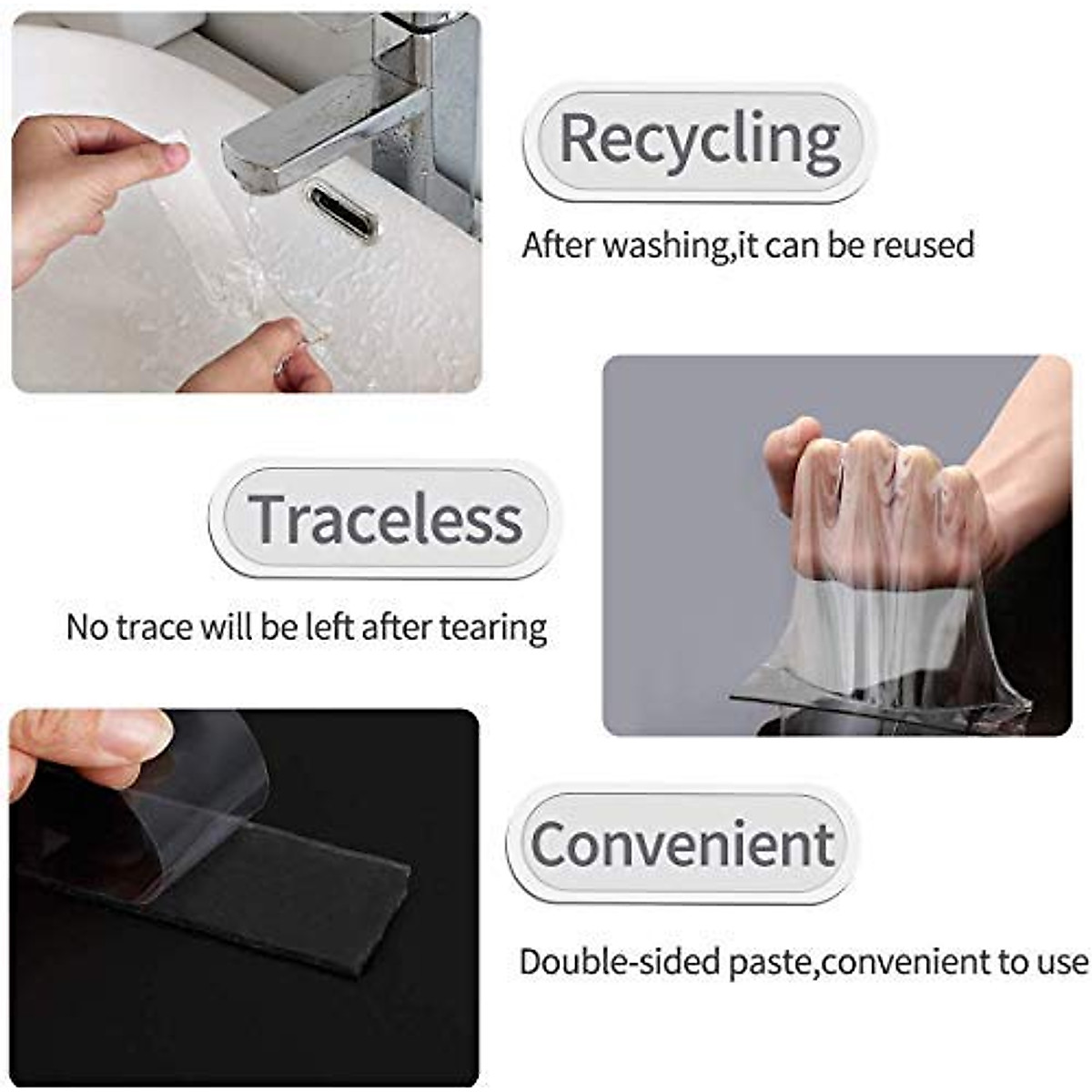 Recycling

After washing,it can be reused

Traceless

No trace will be left after tearing

Convenient

Double-sided paste,convenient to use