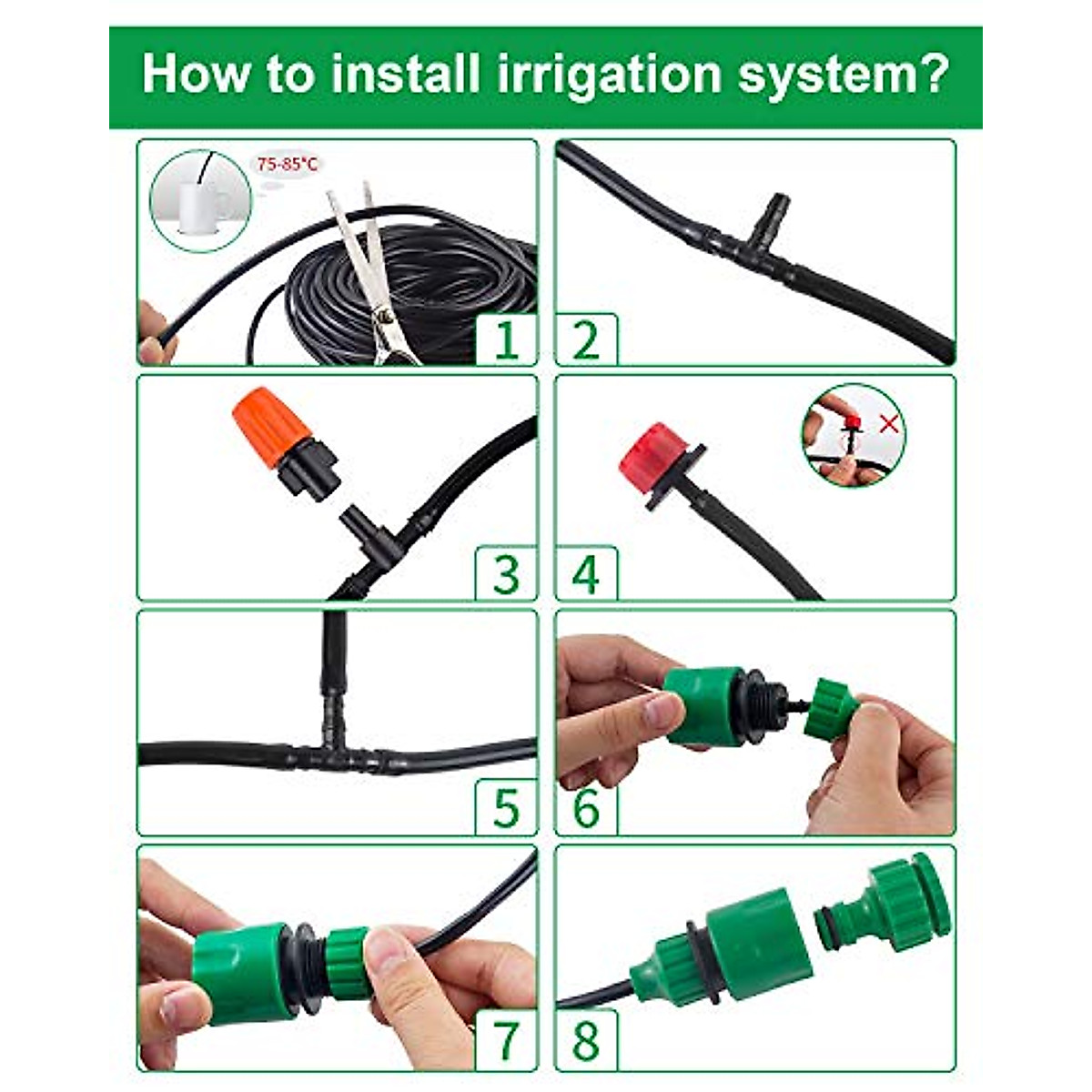 How to install irrigation system?

75-85°C

1

2

3

4

5

6

7

8