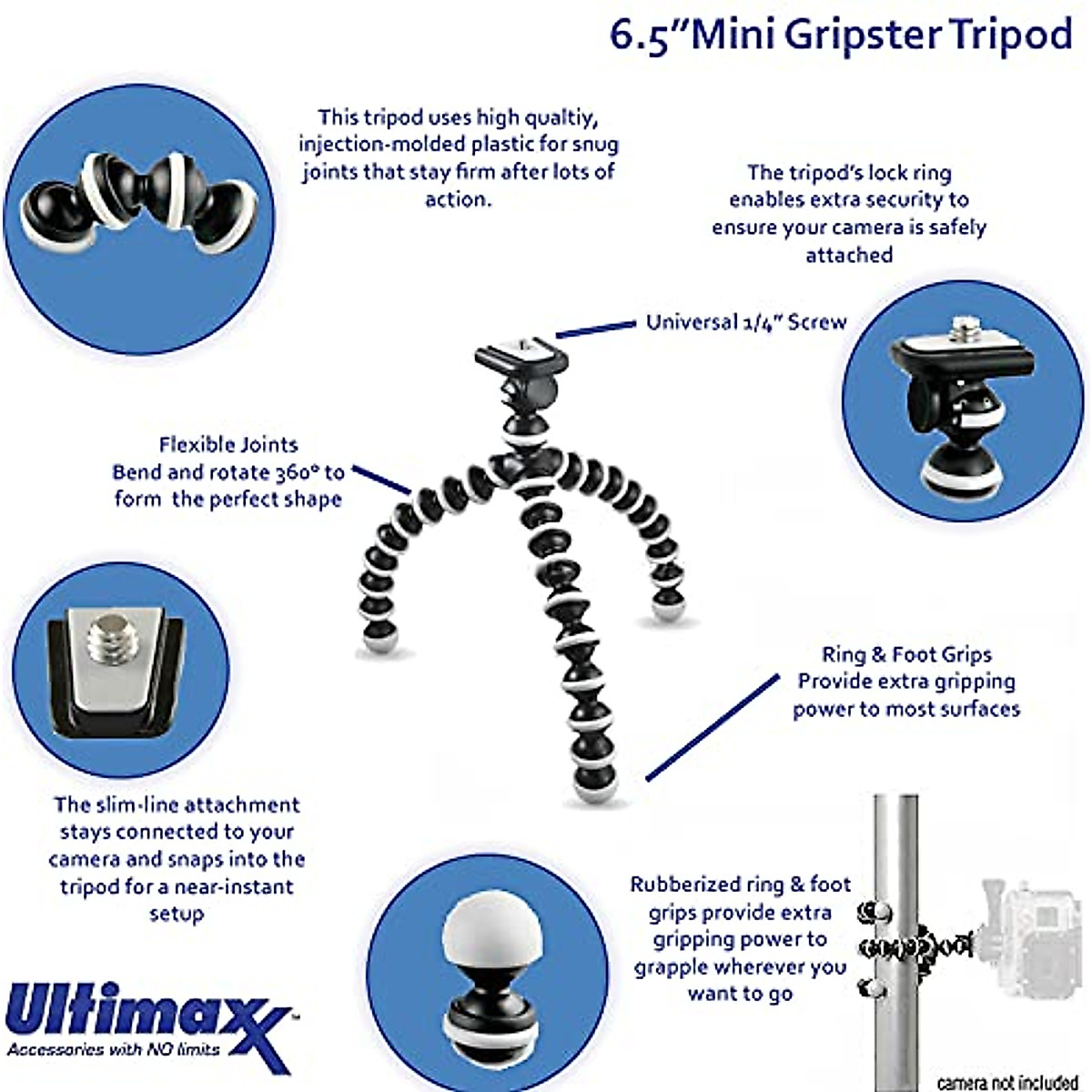 6.5"Mini Gripster Tripod

This tripod uses high qualtiy, injection-molded plastic for snug joints that stay firm after lots of action.

The tripod's lock ring enables extra security to ensure your camera is safely attached

Universal 1/4" Screw

Flexible Joints
Bend and rotate 360° to form the perfect shape

Ring & Foot Grips
Provide extra gripping power to most surfaces

The slim-line attachment stays connected to your camera and snaps into the tripod for a near-instant setup

Rubberized ring & foot grips provide extra gripping power to grapple wherever you want to go

Ultimaxx
Accessories with NO limits

camera not included