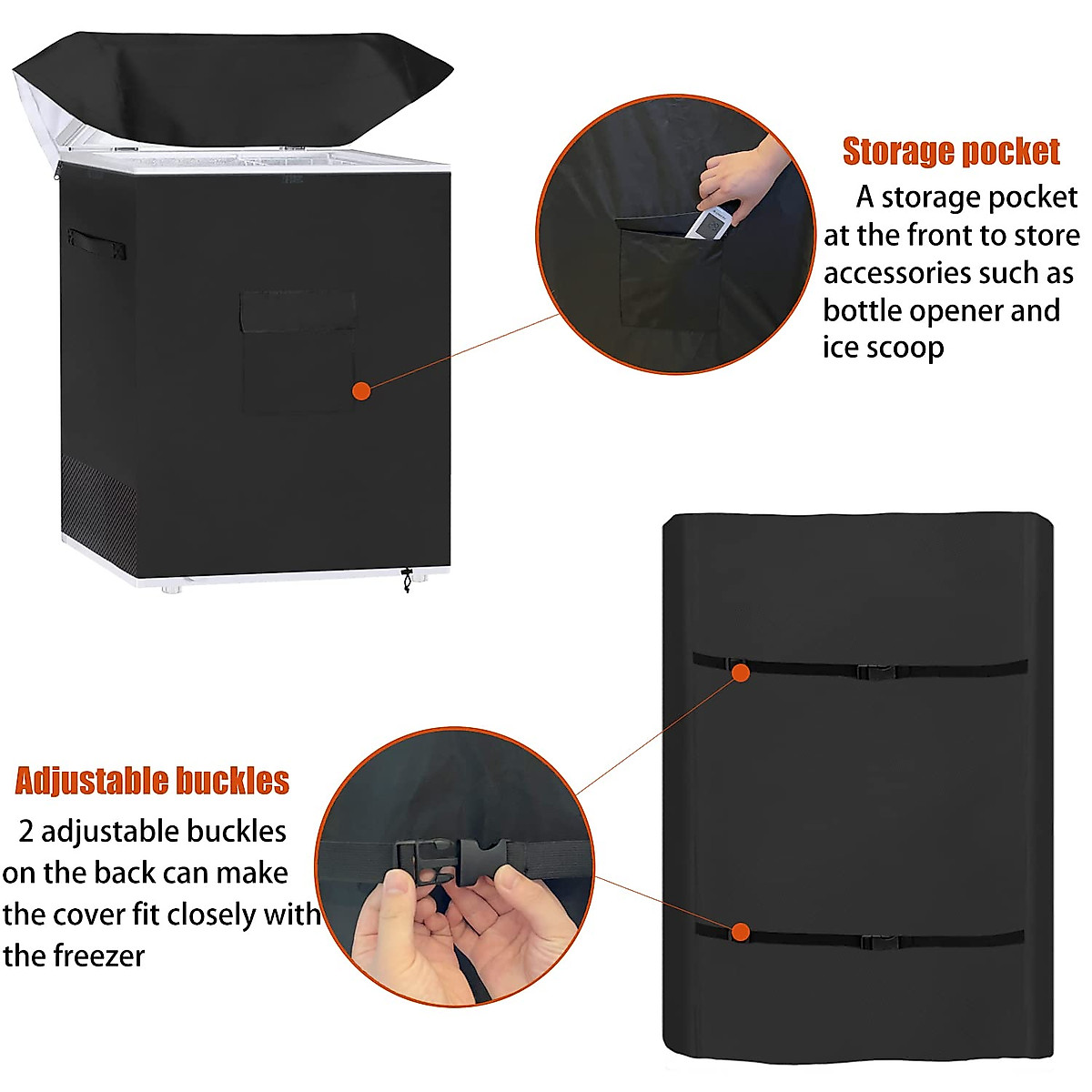 Storage pocket

A storage pocket at the front to store accessories such as bottle opener and ice scoop

Adjustable buckles

2 adjustable buckles on the back can make the cover fit closely with the freezer