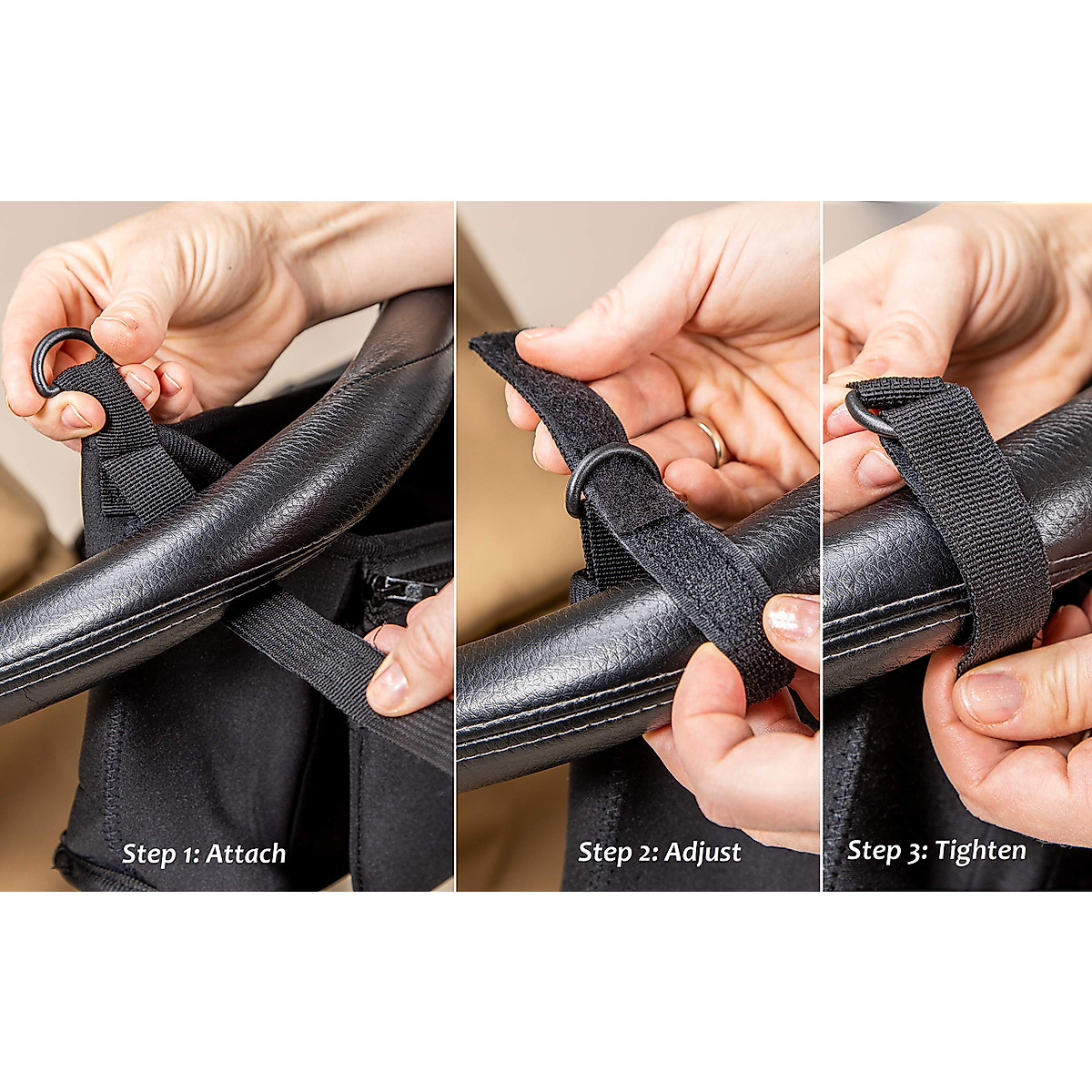 Step 1: Attach

Step 2: Adjust

Step 3: Tighten