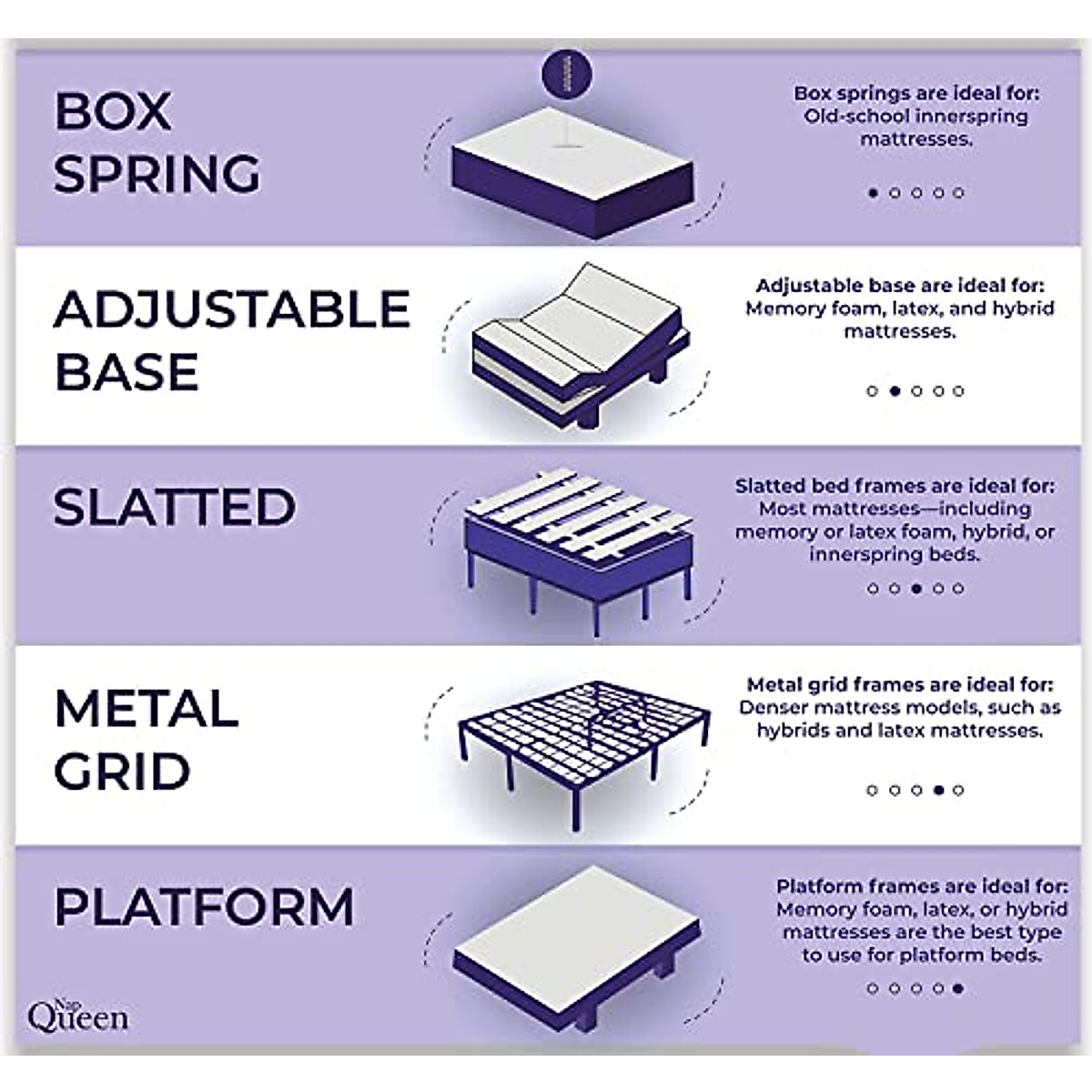 BOX SPRING

Box springs are ideal for: Old-school innerspring mattresses.

ADJUSTABLE BASE

Adjustable base are ideal for: Memory foam, latex, and hybrid mattresses.

SLATTED

Slatted bed frames are ideal for: Most mattresses—including memory or latex foam, hybrid, or innerspring beds.

METAL GRID

Metal grid frames are ideal for: Denser mattress models, such as hybrids and latex mattresses.

PLATFORM

Platform frames are ideal for: Memory foam, latex, or hybrid mattresses are the best type to use for platform beds.

Nap Queen