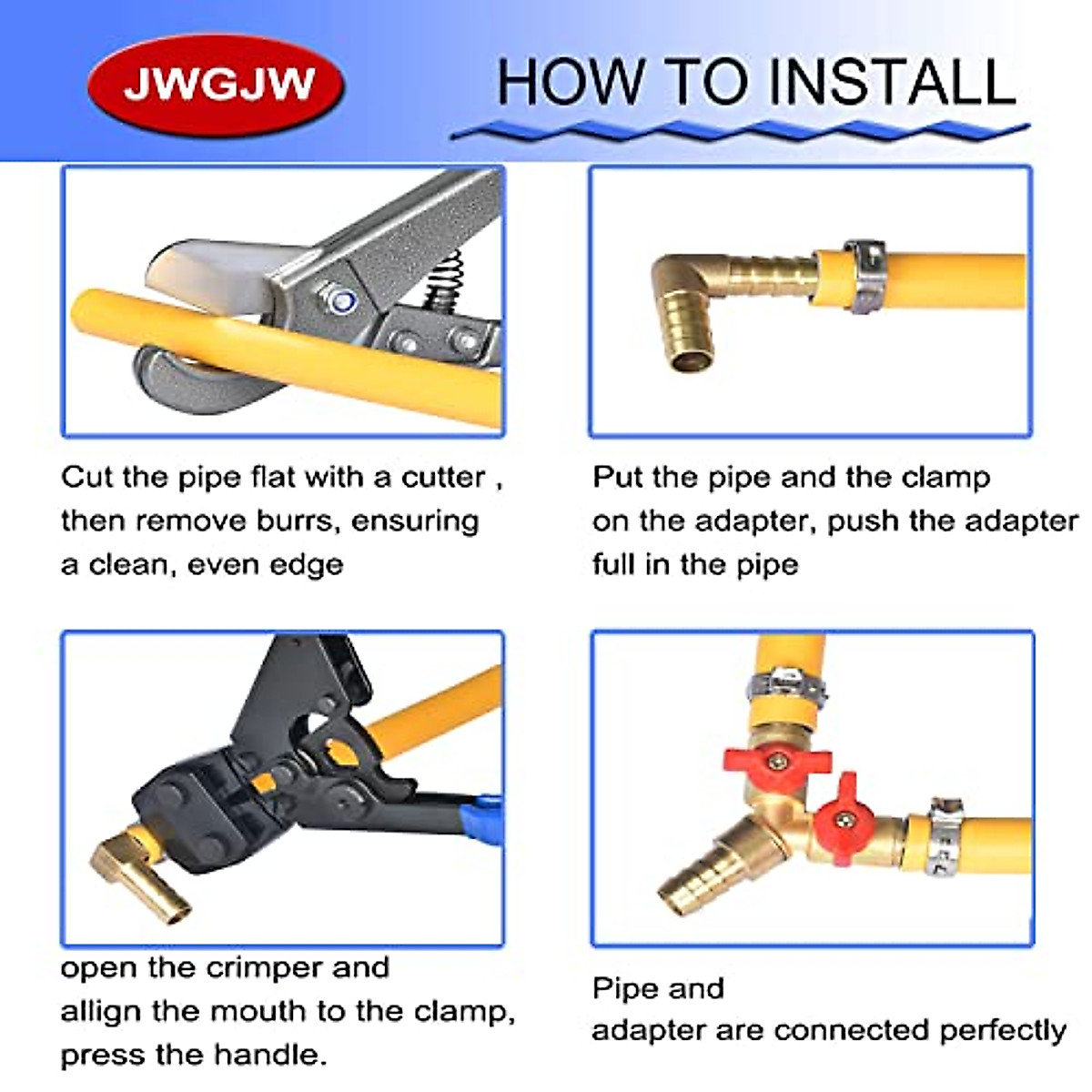 JWGJW

HOW TO INSTALL

Cut the pipe flat with a cutter , then remove burrs, ensuring a clean, even edge

Put the pipe and the clamp on the adapter, push the adapter full in the pipe

open the crimper and allign the mouth to the clamp, press the handle.

Pipe and adapter are connected perfectly