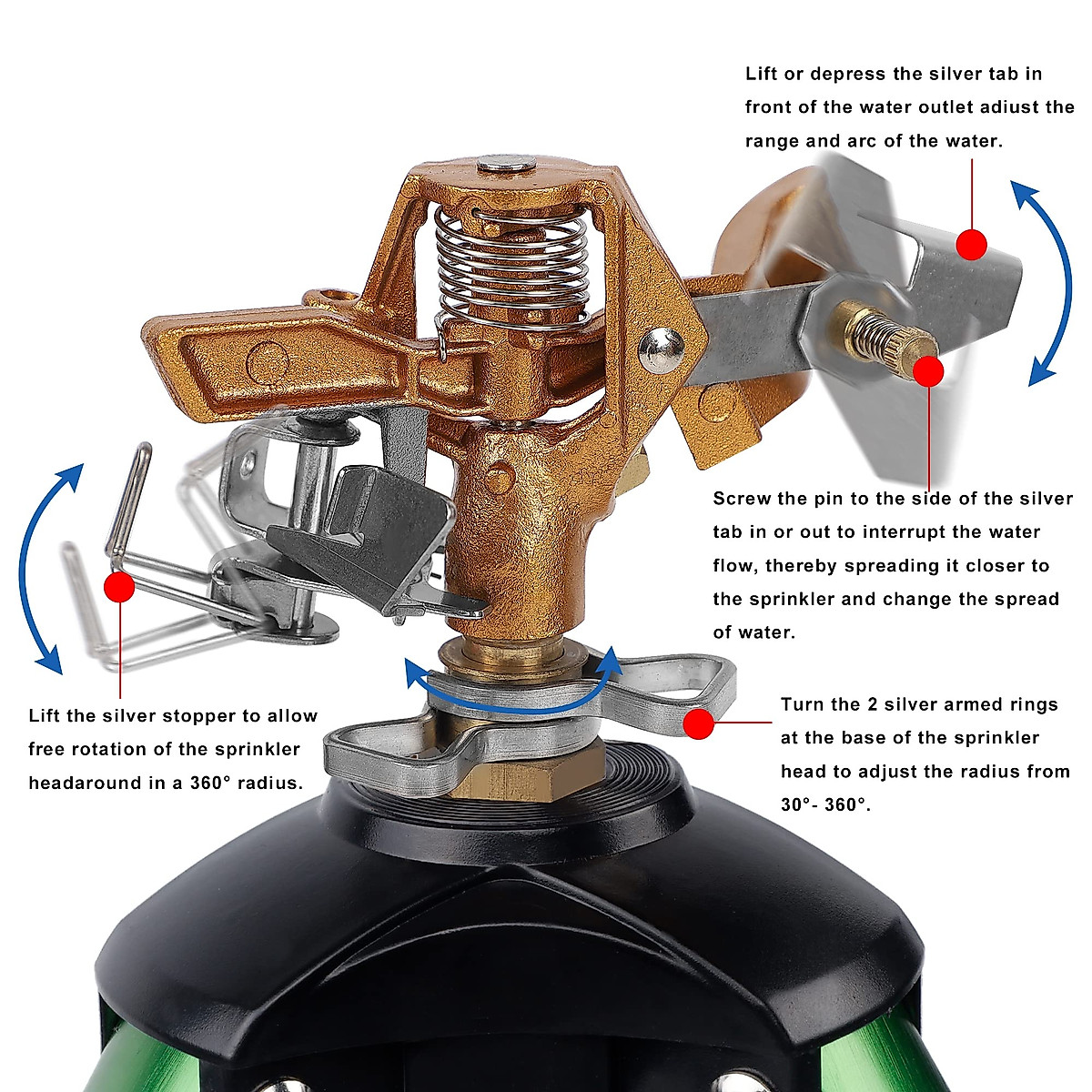 Lift or depress the silver tab in front of the water outlet adiust the range and arc of the water.

Screw the pin to the side of the silver tab in or out to interrupt the water flow, thereby spreading it closer to the sprinkler and change the spread of water.

Lift the silver stopper to allow free rotation of the sprinkler headaround in a 360° radius.

Turn the 2 silver armed rings at the base of the sprinkler head to adjust the radius from 30°- 360°.