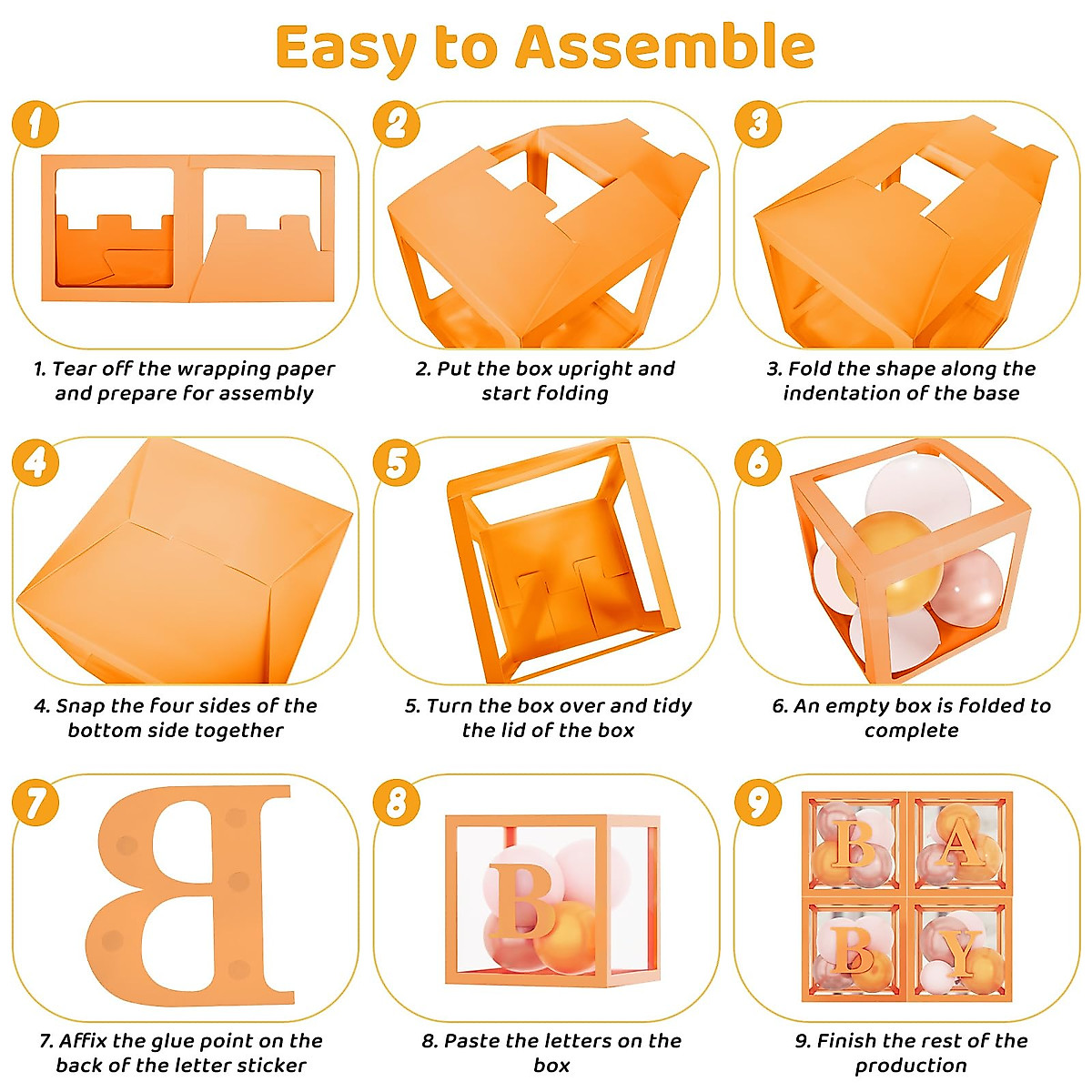 Easy to Assemble

1

1. Tear off the wrapping paper and prepare for assembly

2

2. Put the box upright and start folding

3

3. Fold the shape along the indentation of the base

4

4. Snap the four sides of the bottom side together

5

5. Turn the box over and tidy the lid of the box

6

6. An empty box is folded to complete

7

B

7. Affix the glue point on the back of the letter sticker

8

B

8. Paste the letters on the box

9

B A B Y

9. Finish the rest of the production