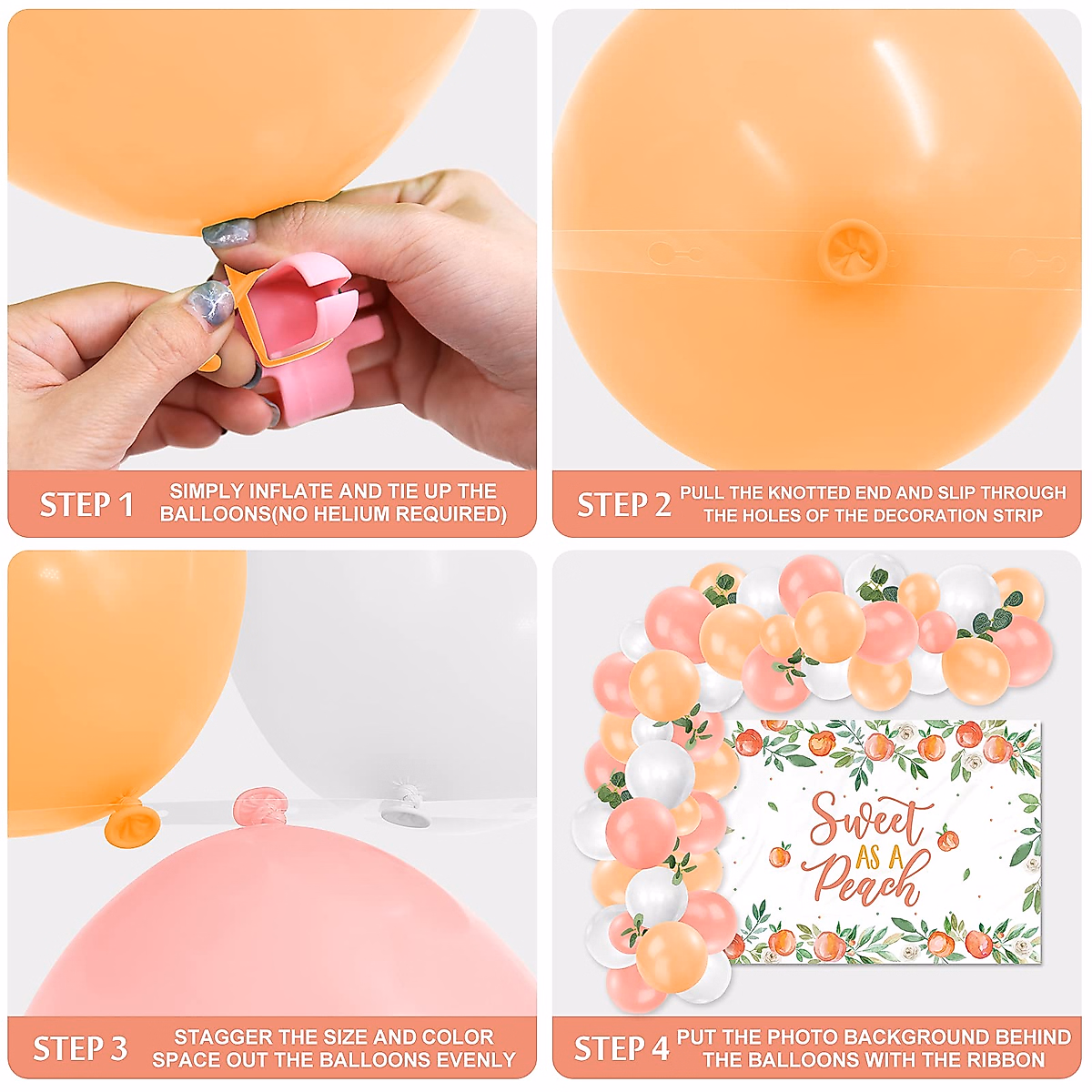 STEP 1 SIMPLY INFLATE AND TIE UP THE BALLOONS(NO HELIUM REQUIRED)

STEP 2 PULL THE KNOTTED END AND SLIP THROUGH THE HOLES OF THE DECORATION STRIP

STEP 3 STAGGER THE SIZE AND COLOR SPACE OUT THE BALLOONS EVENLY

Sweet AS A Peach

STEP 4 PUT THE PHOTO BACKGROUND BEHIND THE BALLOONS WITH THE RIBBON