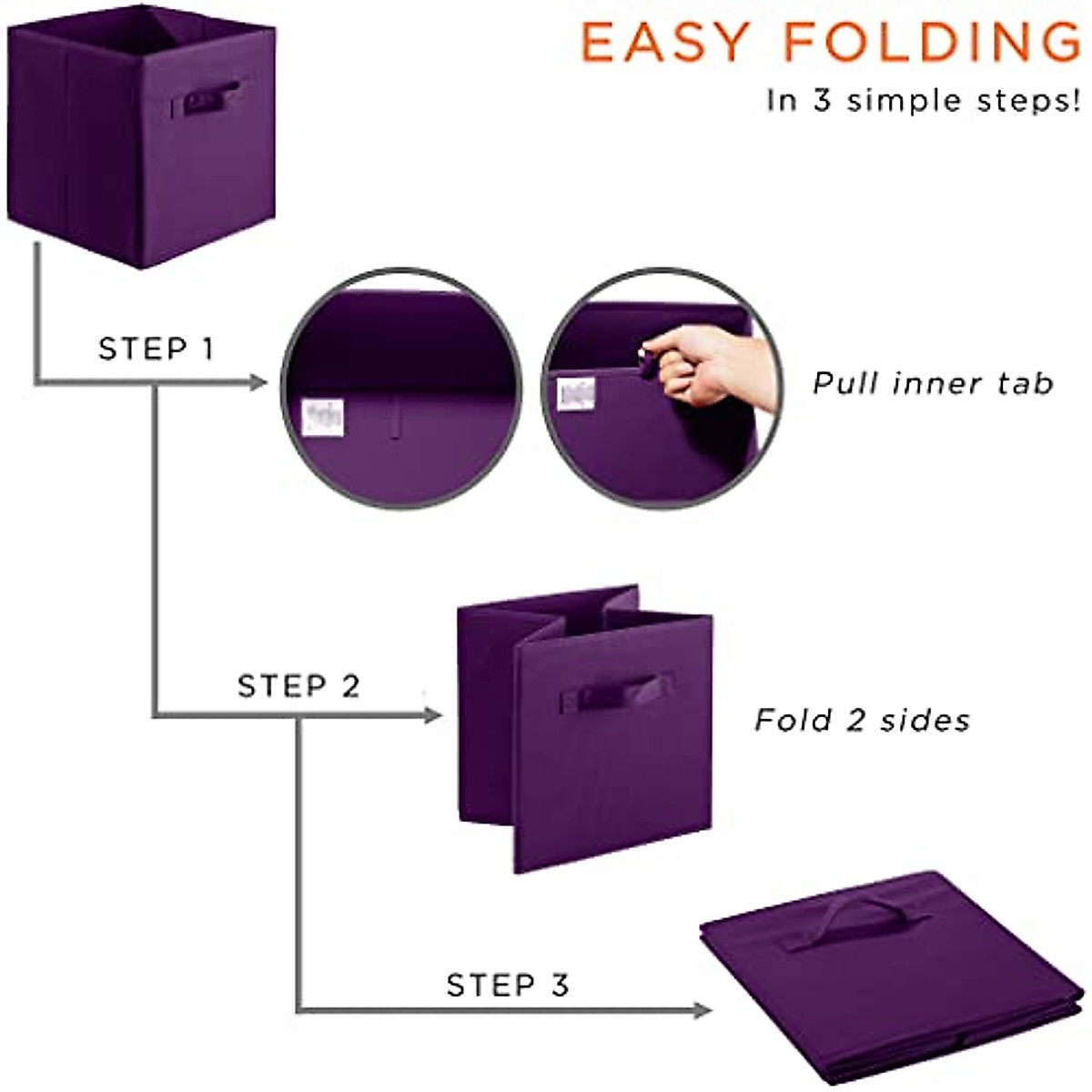 EASY FOLDING
In 3 simple steps!

STEP 1

Pull inner tab

STEP 2

Fold 2 sides

STEP 3