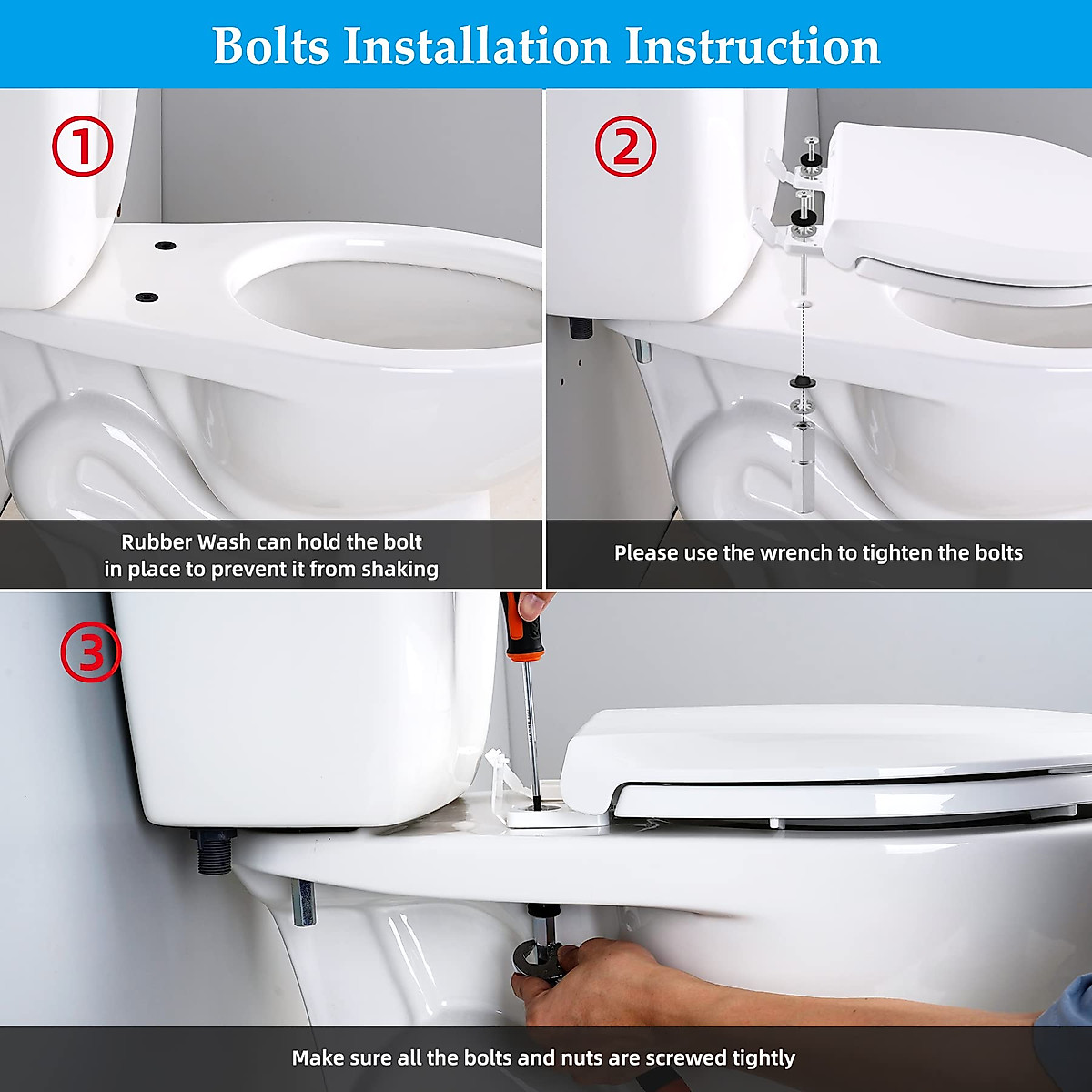 Bolts Installation Instruction

①

Rubber Wash can hold the bolt in place to prevent it from shaking

②

Please use the wrench to tighten the bolts

③

Make sure all the bolts and nuts are screwed tightly