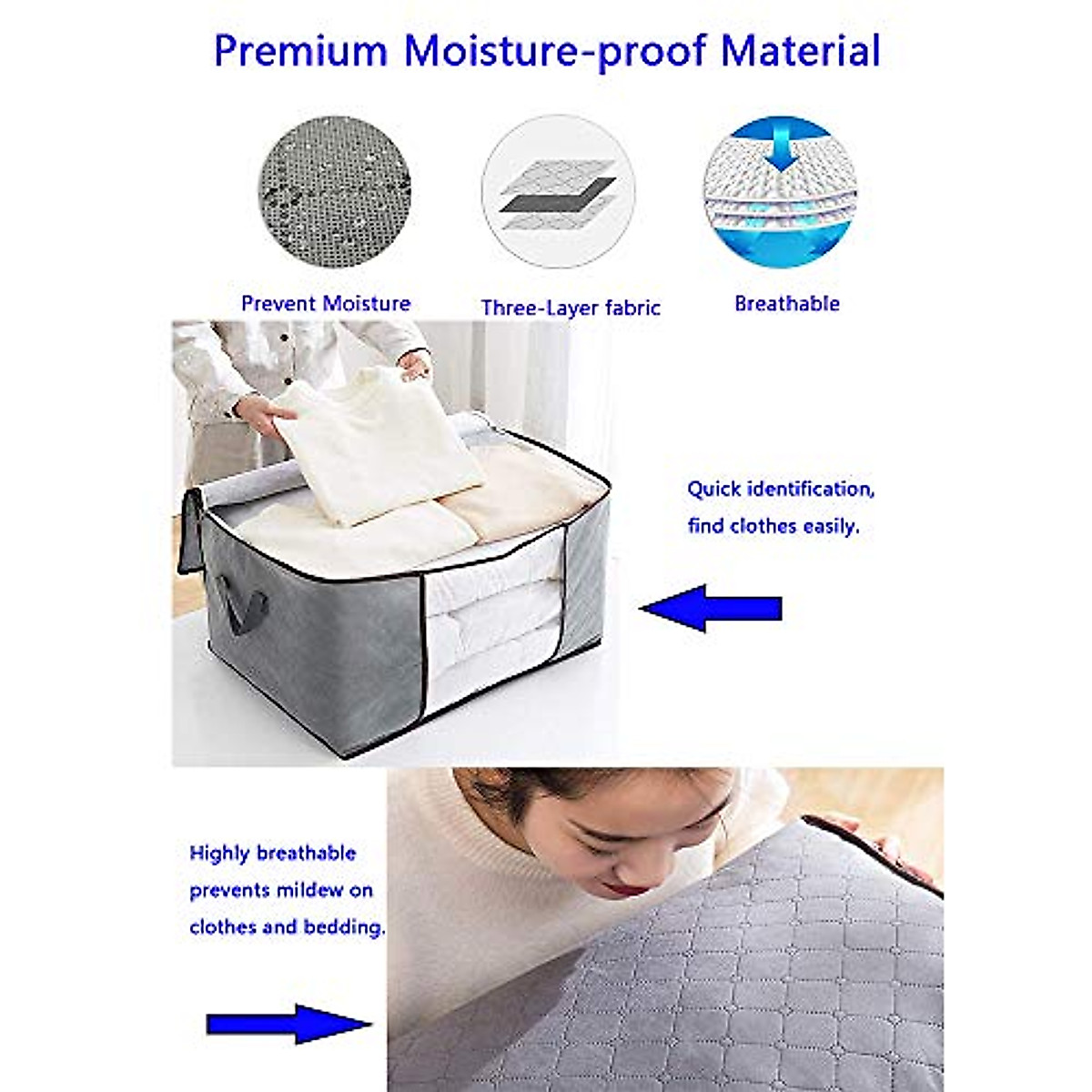 Premium Moisture-proof Material

Prevent Moisture

Three-Layer fabric

Breathable

Quick identification, find clothes easily.

Highly breathable prevents mildew on clothes and bedding.