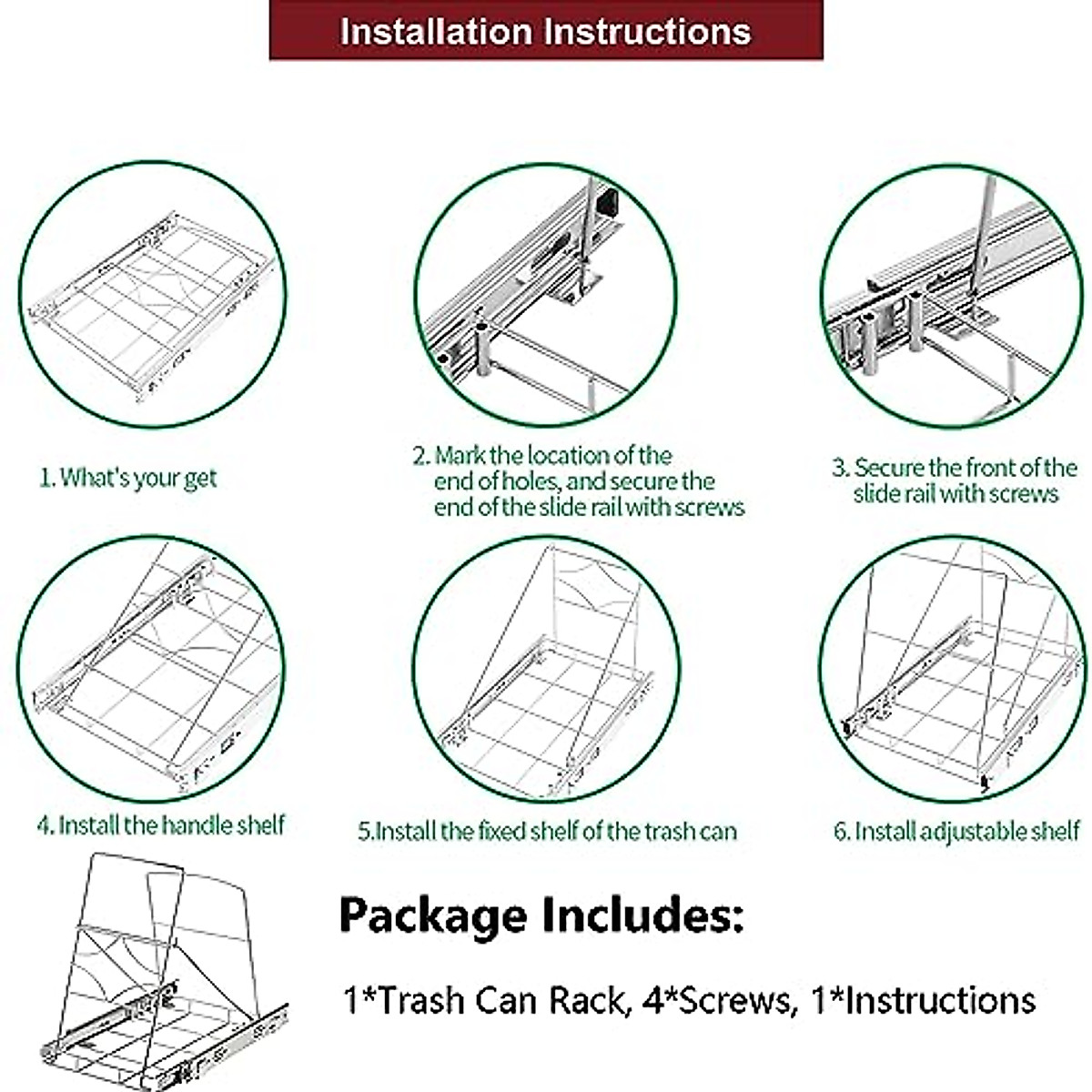 Installation Instructions

1. What's your get

2. Mark the location of the end of holes, and secure the end of the slide rail with screws

3. Secure the front of the slide rail with screws

4. Install the handle shelf

5.Install the fixed shelf of the trash can

6. Install adjustable shelf

Package Includes:

1*Trash Can Rack, 4*Screws, 1*Instructions