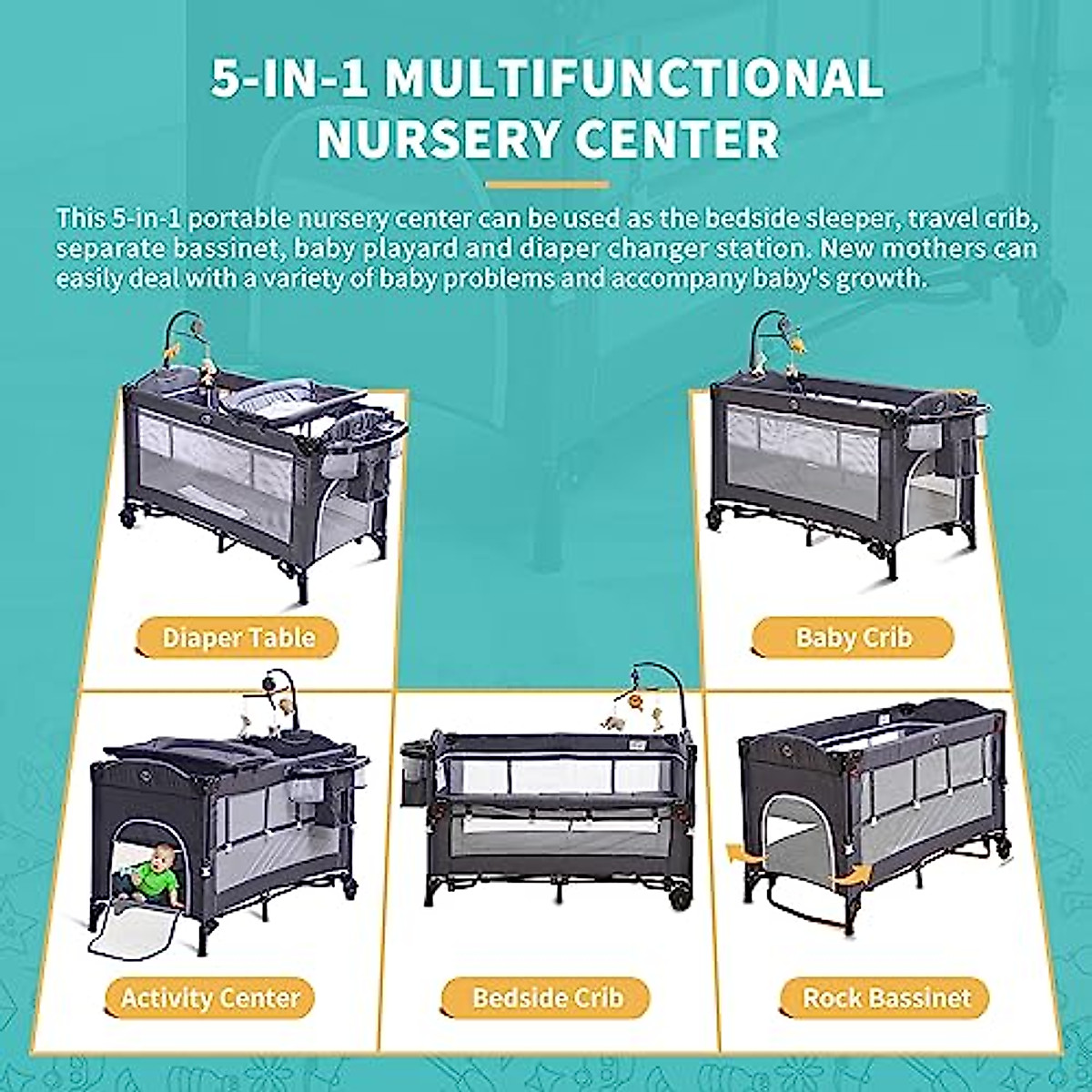 5-IN-1 MULTIFUNCTIONAL NURSERY CENTER

This 5-in-1 portable nursery center can be used as the bedside sleeper, travel crib, separate bassinet, baby playard and diaper changer station. New mothers can easily deal with a variety of baby problems and accompany baby's growth.

Diaper Table

Baby Crib

Activity Center

Bedside Crib

Rock Bassinet