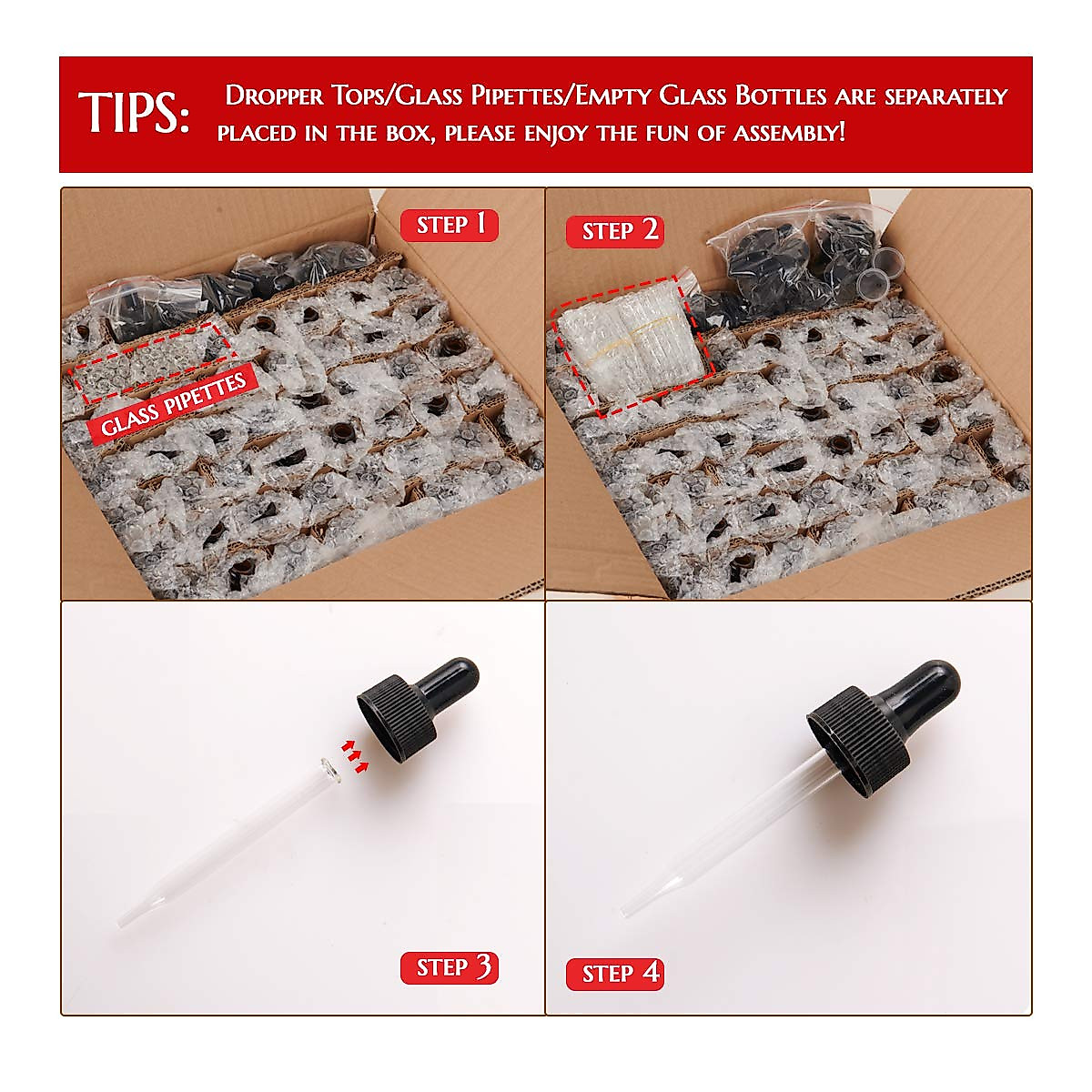 TIPS: Dropper Tops/Glass Pipettes/Empty Glass Bottles are separately placed in the box, please enjoy the fun of assembly!

STEP 1

GLASS PIPETTES

STEP 2

STEP 3

STEP 4