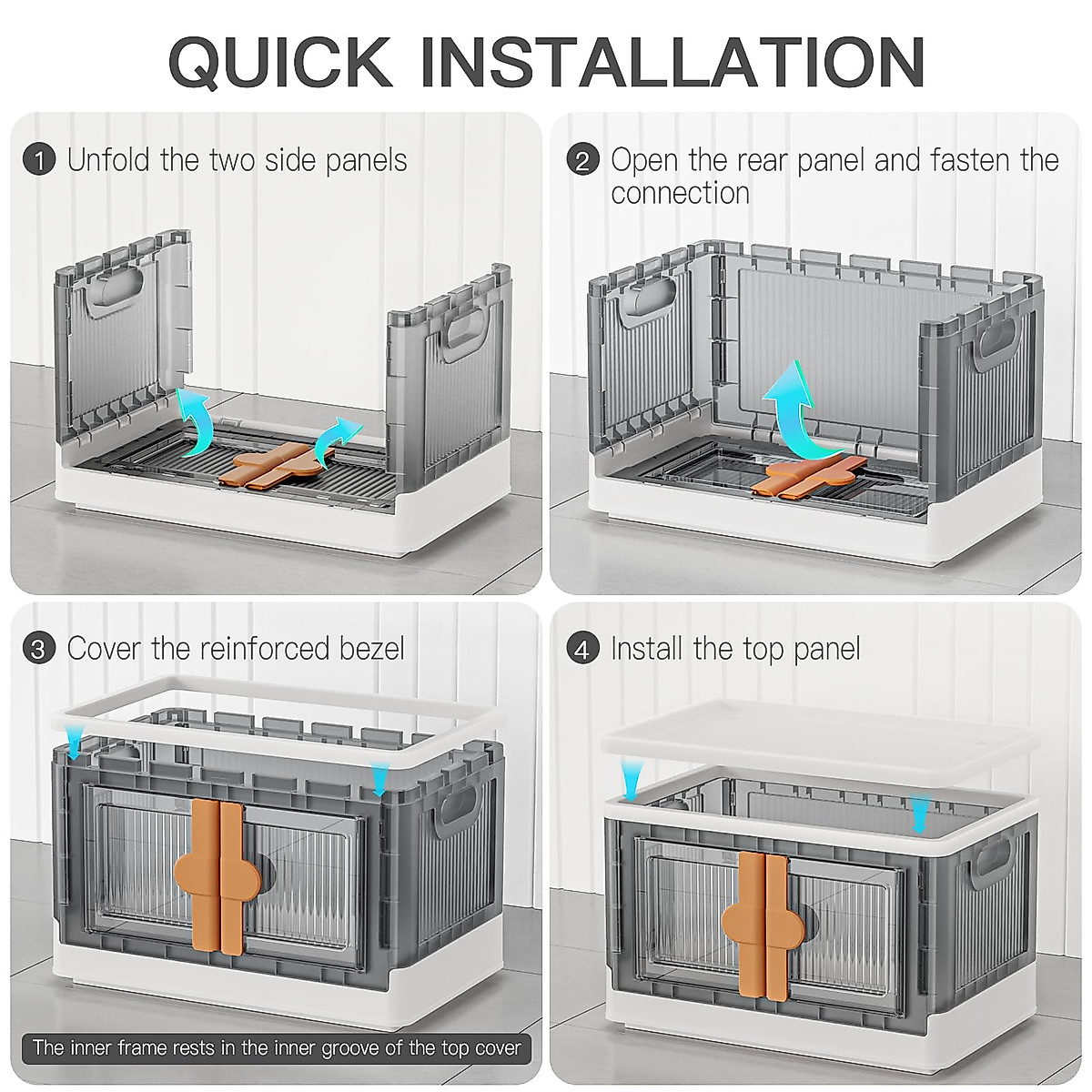 QUICK INSTALLATION

1 Unfold the two side panels

2 Open the rear panel and fasten the connection

3 Cover the reinforced bezel

The inner frame rests in the inner groove of the top cover

4 Install the top panel